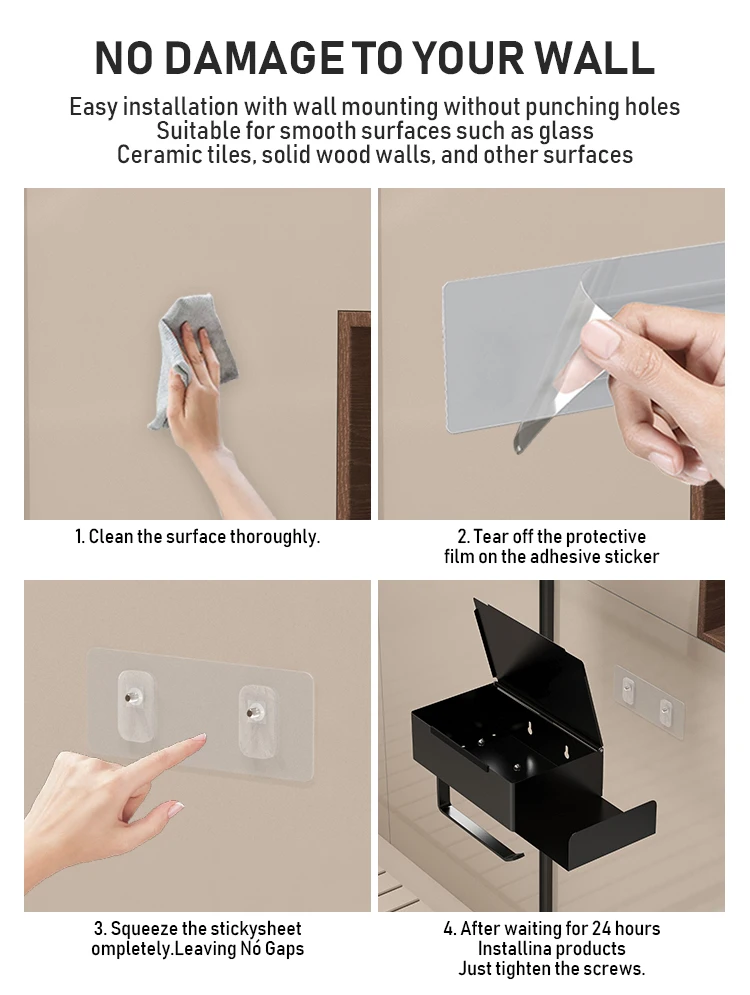 NO DAMAGE TO YOUR WALL

Easy installation with wall mounting without punching holes
Suitable for smooth surfaces such as glass
Ceramic tiles, solid wood walls, and other surfaces

1. Clean the surface thoroughly.

2. Tear off the protective film on the adhesive sticker

3. Squeeze the stickysheet ompletely.Leaving Nó Gaps

4. After waiting for 24 hours Installina products Just tighten the screws.