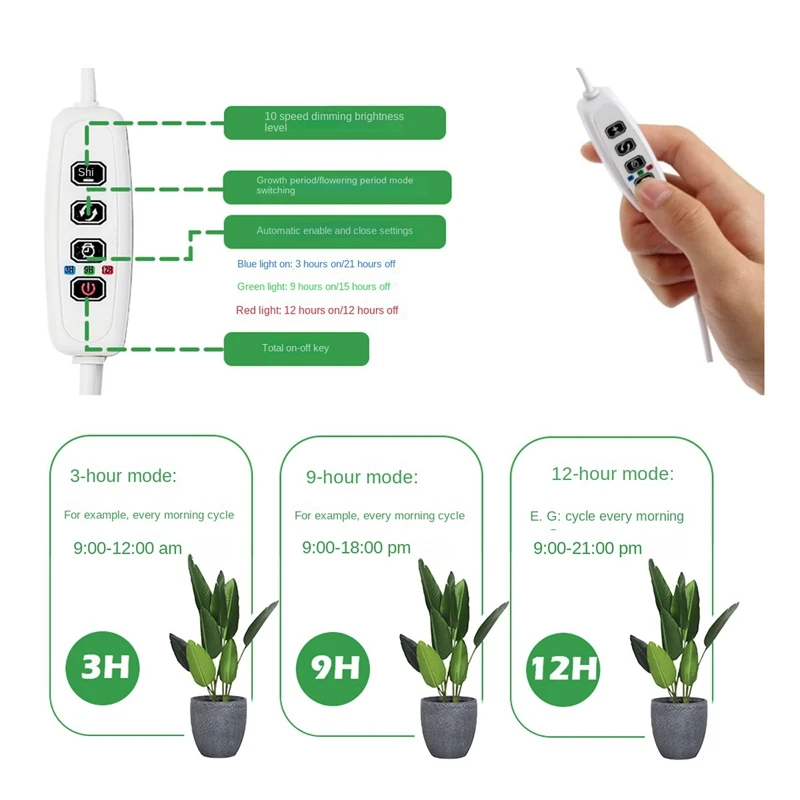 Shi

3H 9H 12H

10 speed dimming brightness level

Growth period/flowering period mode switching

Automatic enable and close settings

Blue light on: 3 hours on/21 hours off

Green light: 9 hours on/15 hours off

Red light: 12 hours on/12 hours off

Total on-off key

3-hour mode:

For example, every morning cycle

9:00-12:00 am

3H

9-hour mode:

For example, every morning cycle

9:00-18:00 pm

9H

12-hour mode:

E. G: cycle every morning

9:00-21:00 pm

12H