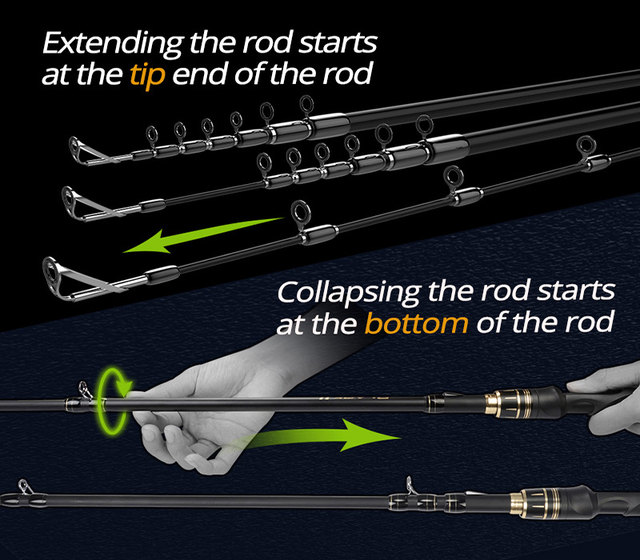 Extending the rod starts at the tip end of the rod

Collapsing the rod starts at the bottom of the rod