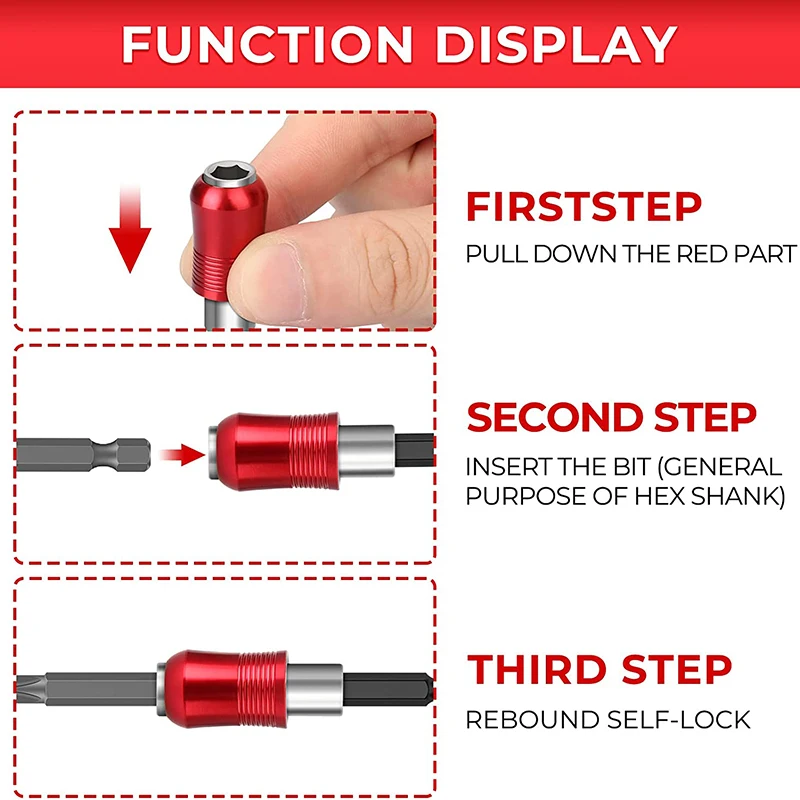 FUNCTION DISPLAY

FIRSTSTEP
PULL DOWN THE RED PART

SECOND STEP
INSERT THE BIT (GENERAL PURPOSE OF HEX SHANK)

THIRD STEP
REBOUND SELF-LOCK