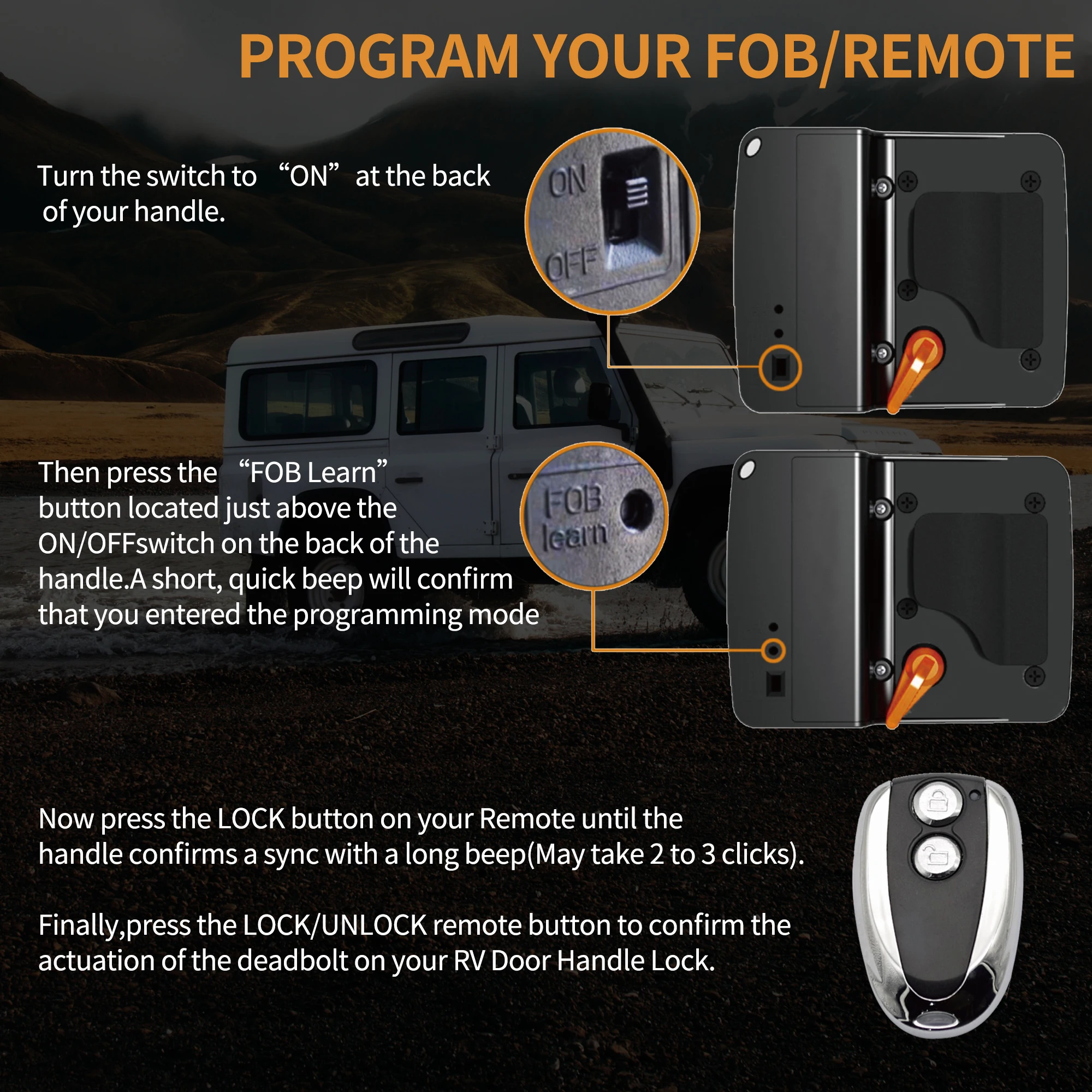 PROGRAM YOUR FOB/REMOTE

Turn the switch to “ON” at the back of your handle.

ON
OFF

Then press the “FOB Learn” button located just above the ON/OFFswitch on the back of the handle.A short, quick beep will confirm that you entered the programming mode

FOB
learn

Now press the LOCK button on your Remote until the handle confirms a sync with a long beep(May take 2 to 3 clicks).

Finally,press the LOCK/UNLOCK remote button to confirm the actuation of the deadbolt on your RV Door Handle Lock.