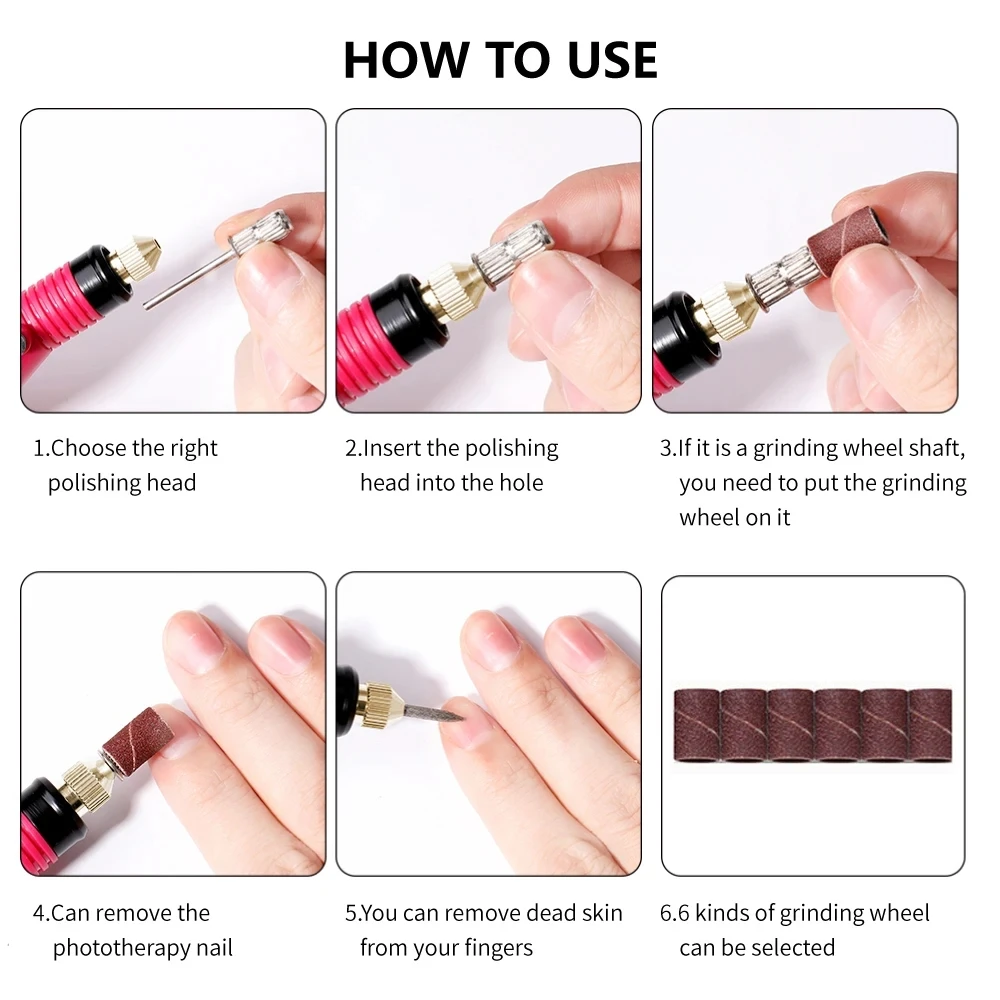 HOW TO USE

1.Choose the right polishing head

2.Insert the polishing head into the hole

3.If it is a grinding wheel shaft, you need to put the grinding wheel on it

4.Can remove the phototherapy nail

5.You can remove dead skin from your fingers

6.6 kinds of grinding wheel can be selected