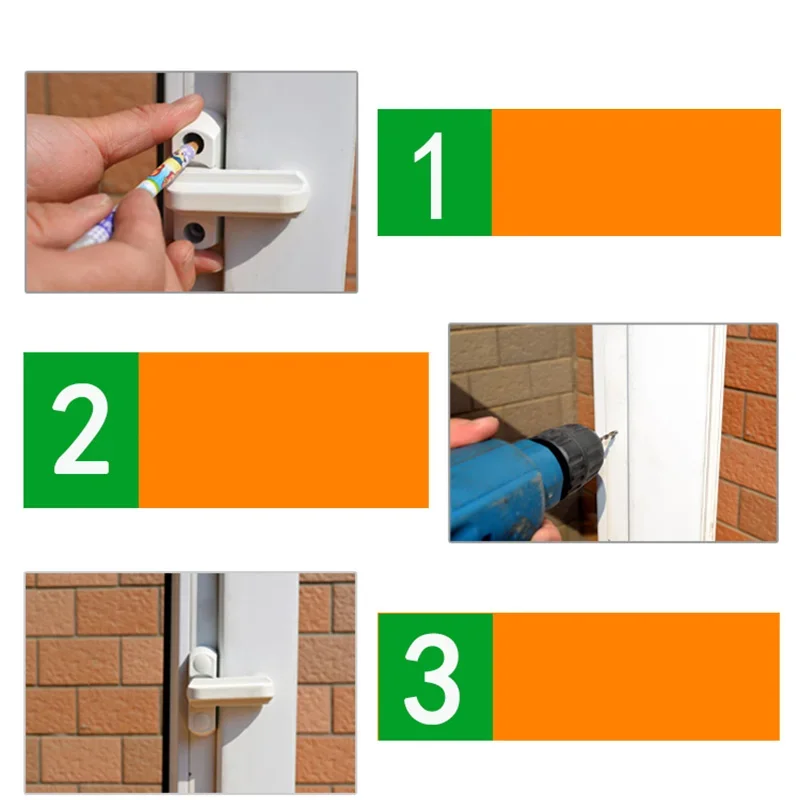 1

2

3