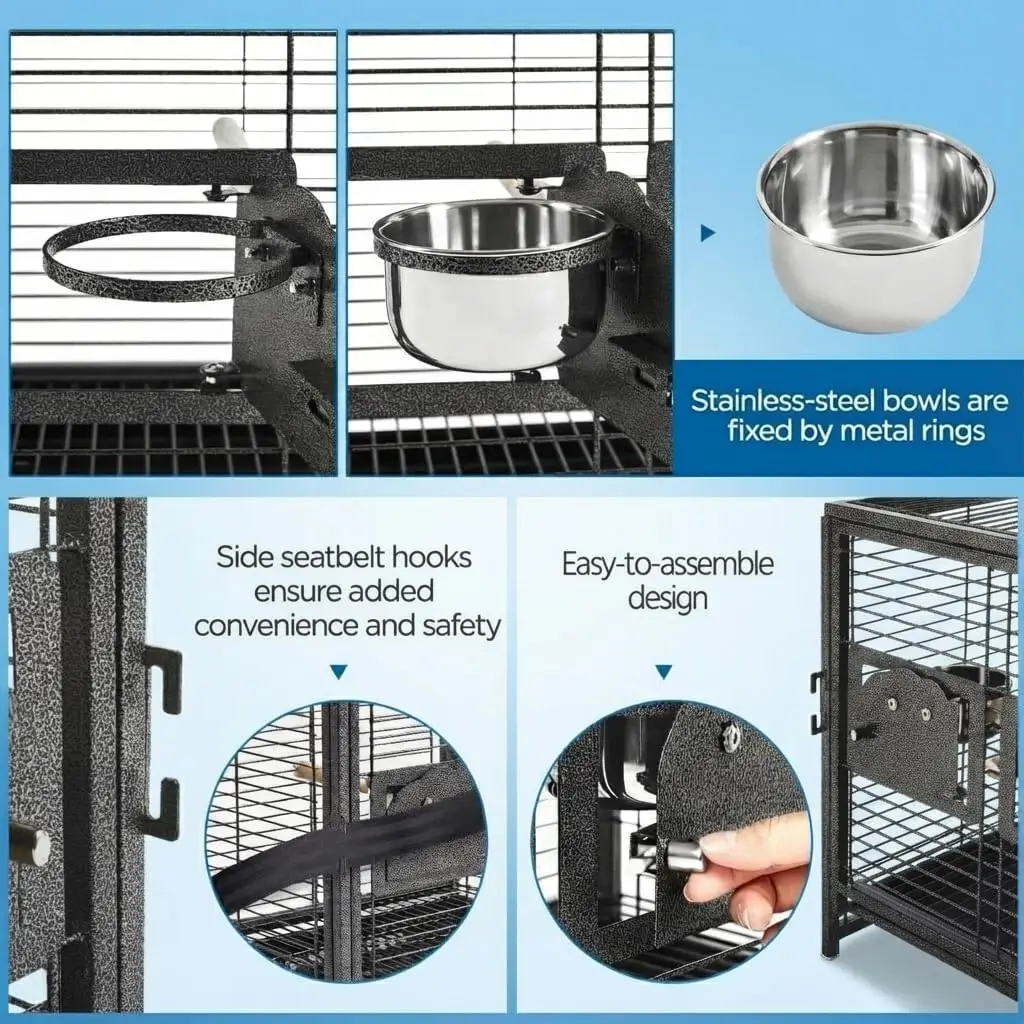 Stainless-steel bowls are fixed by metal rings

Side seatbelt hooks ensure added convenience and safety

Easy-to-assemble design