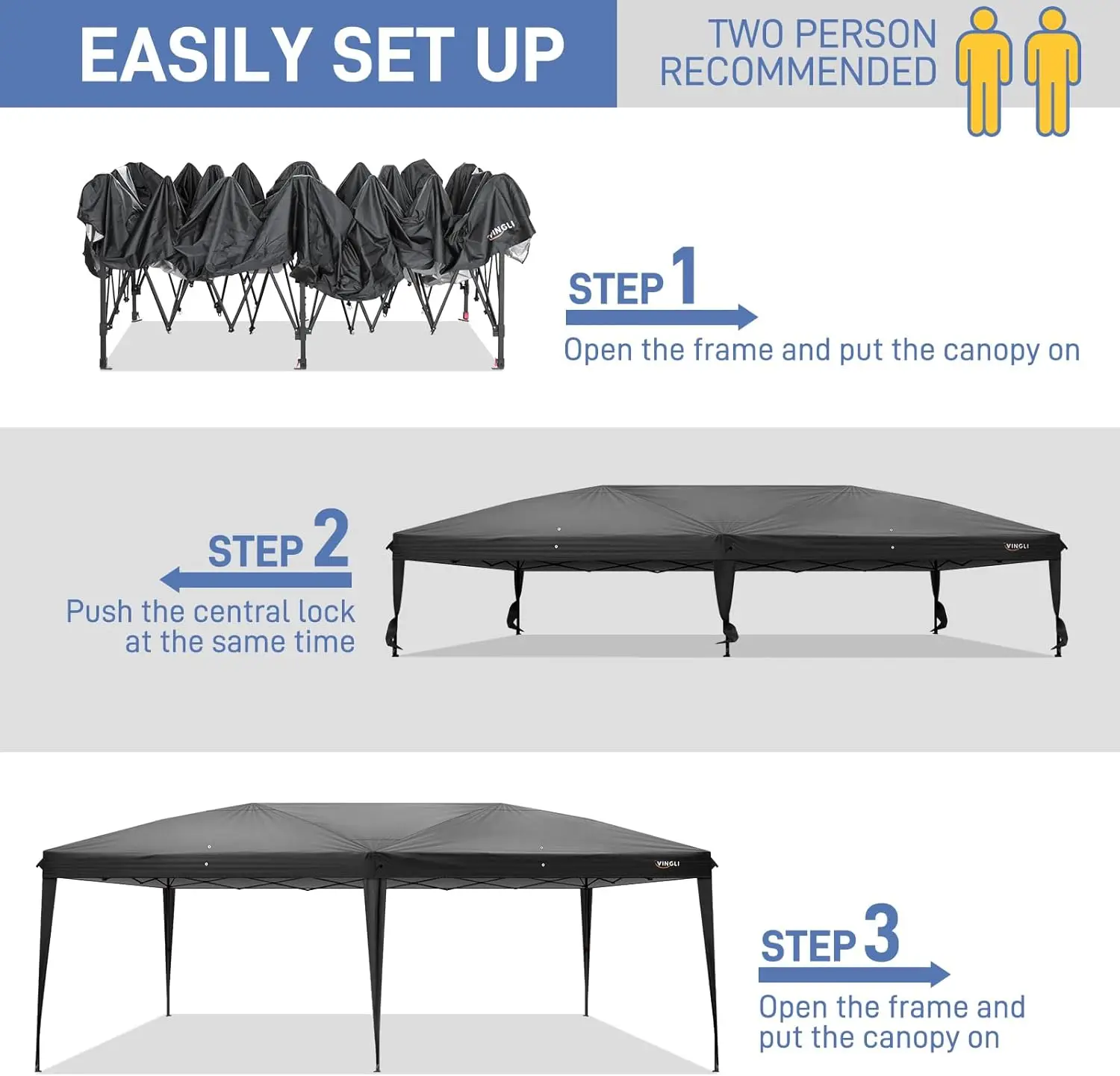 EASILY SET UP

TWO PERSON RECOMMENDED

VINGLI

STEP 1

Open the frame and put the canopy on

STEP 2

Push the central lock at the same time

VINGLI

VINGLI

STEP 3

Open the frame and put the canopy on