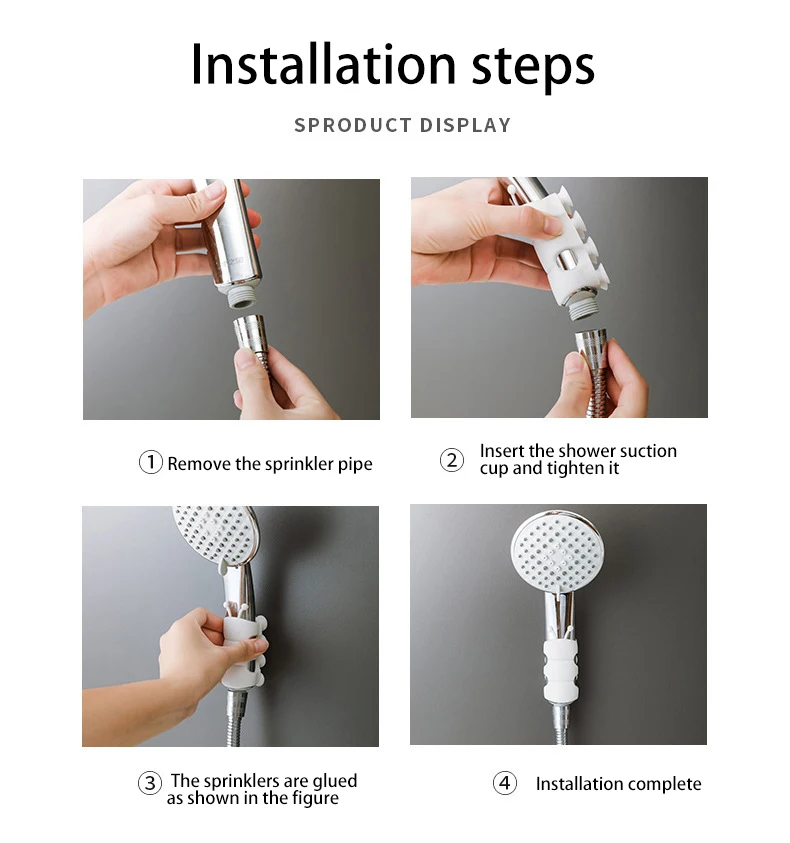 Installation steps

SPRODUCT DISPLAY

① Remove the sprinkler pipe

② Insert the shower suction cup and tighten it

③ The sprinklers are glued as shown in the figure

④ Installation complete