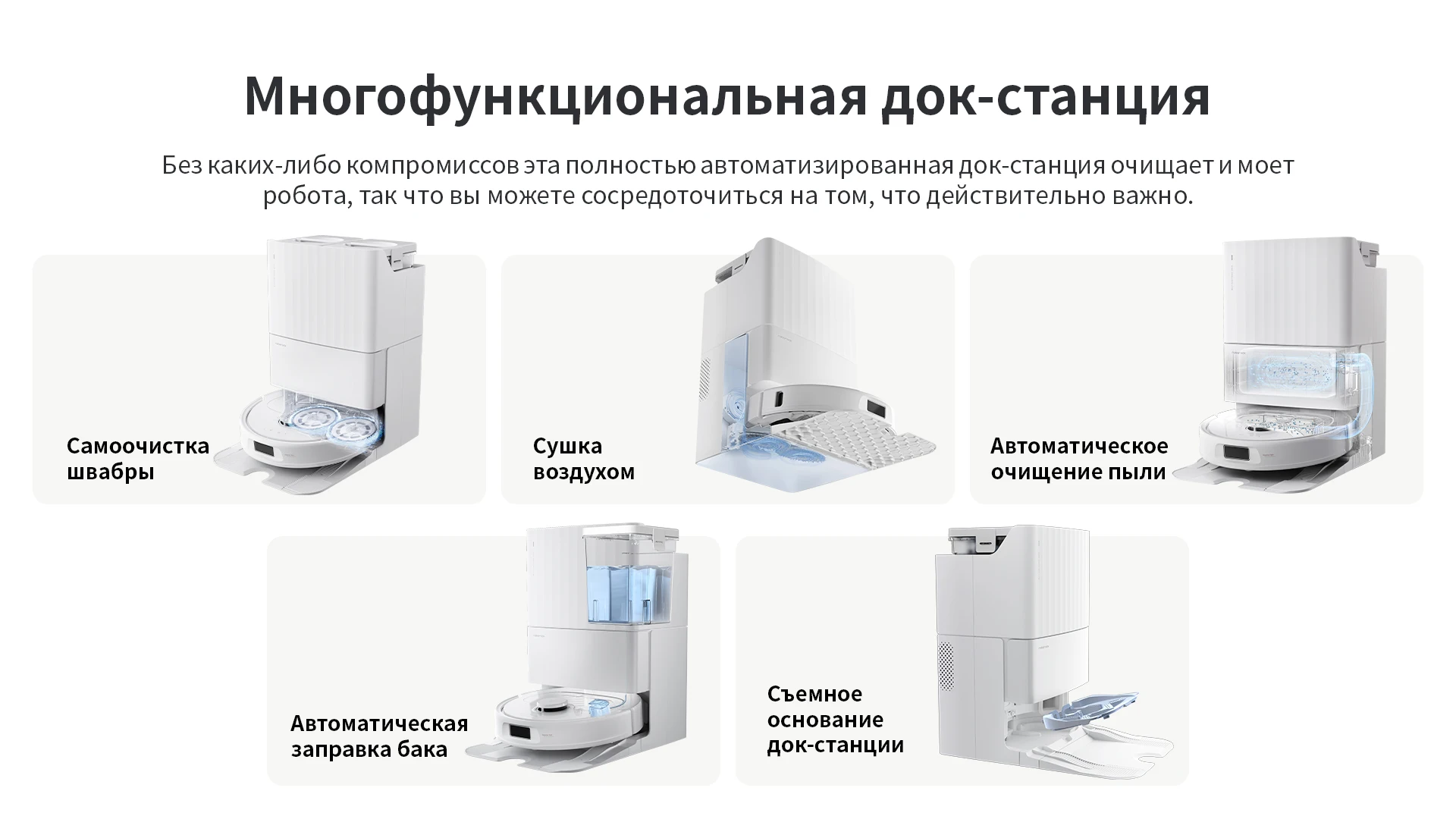 Многофункциональная док-станция

Без каких-либо компромиссов эта полностью автоматизированная док-станция очищает и моет робота, так что вы можете сосредоточиться на том, что действительно важно.

Самоочистка швабры

Сушка воздухом

Автоматическое очищение пыли

Автоматическая заправка бака

Съемное основание док-станции