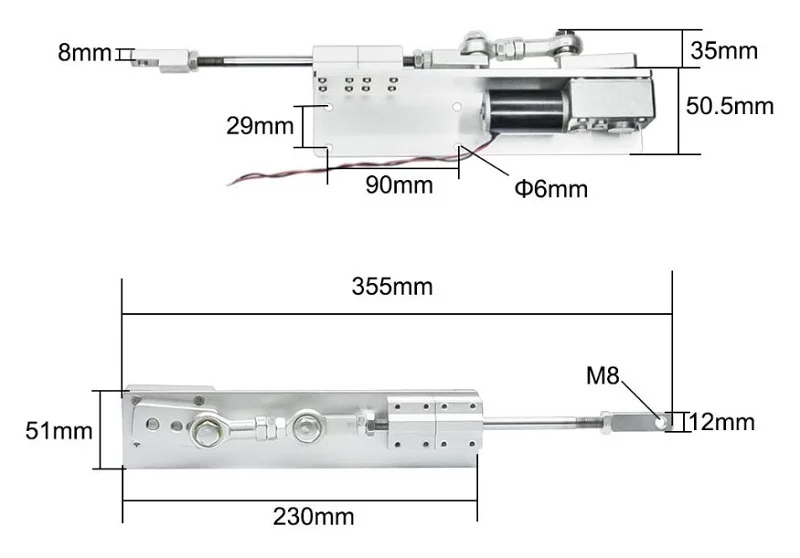 8mm
35mm
50.5mm
29mm
90mm
Φ6mm
355mm
M8
51mm
12mm
230mm