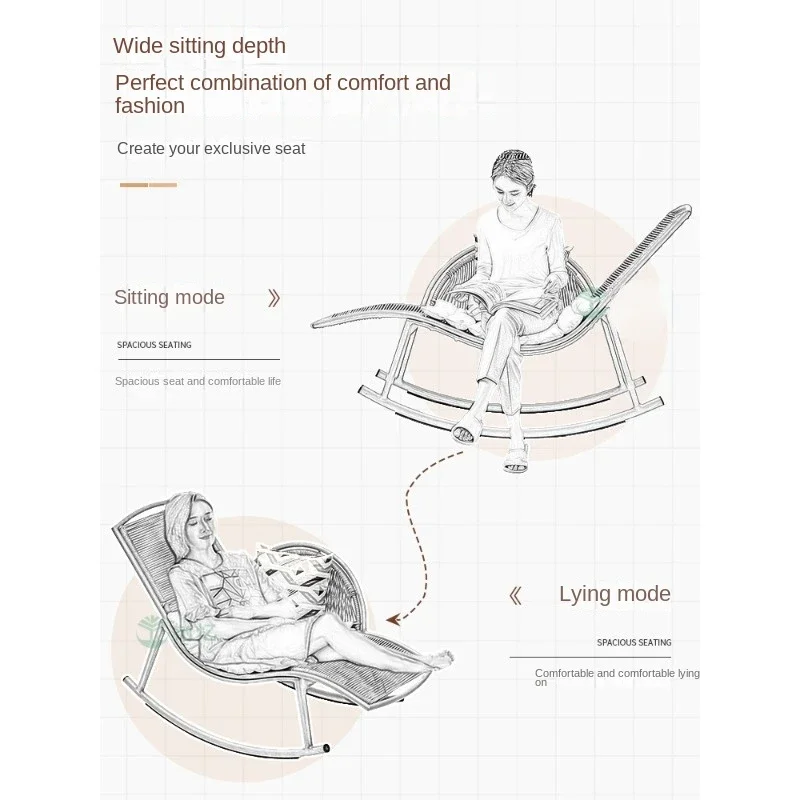 Wide sitting depth

Perfect combination of comfort and fashion

Create your exclusive seat

Sitting mode 》

SPACIOUS SEATING

Spacious seat and comfortable life

《 Lying mode

SPACIOUS SEATING

Comfortable and comfortable lying on