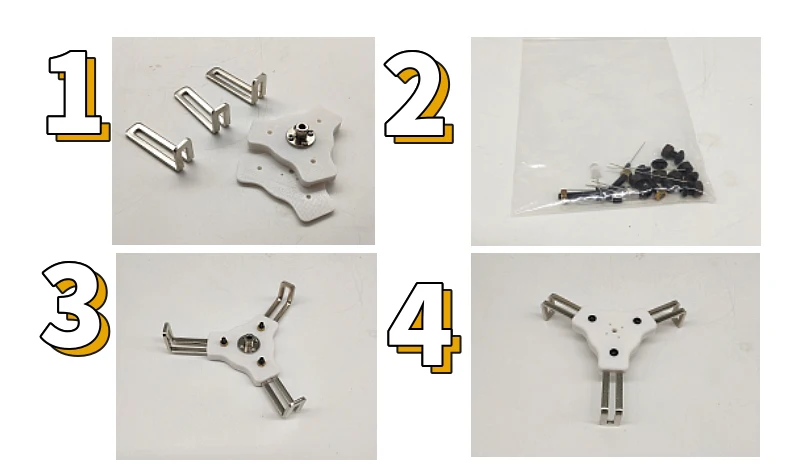 1

2

3

4