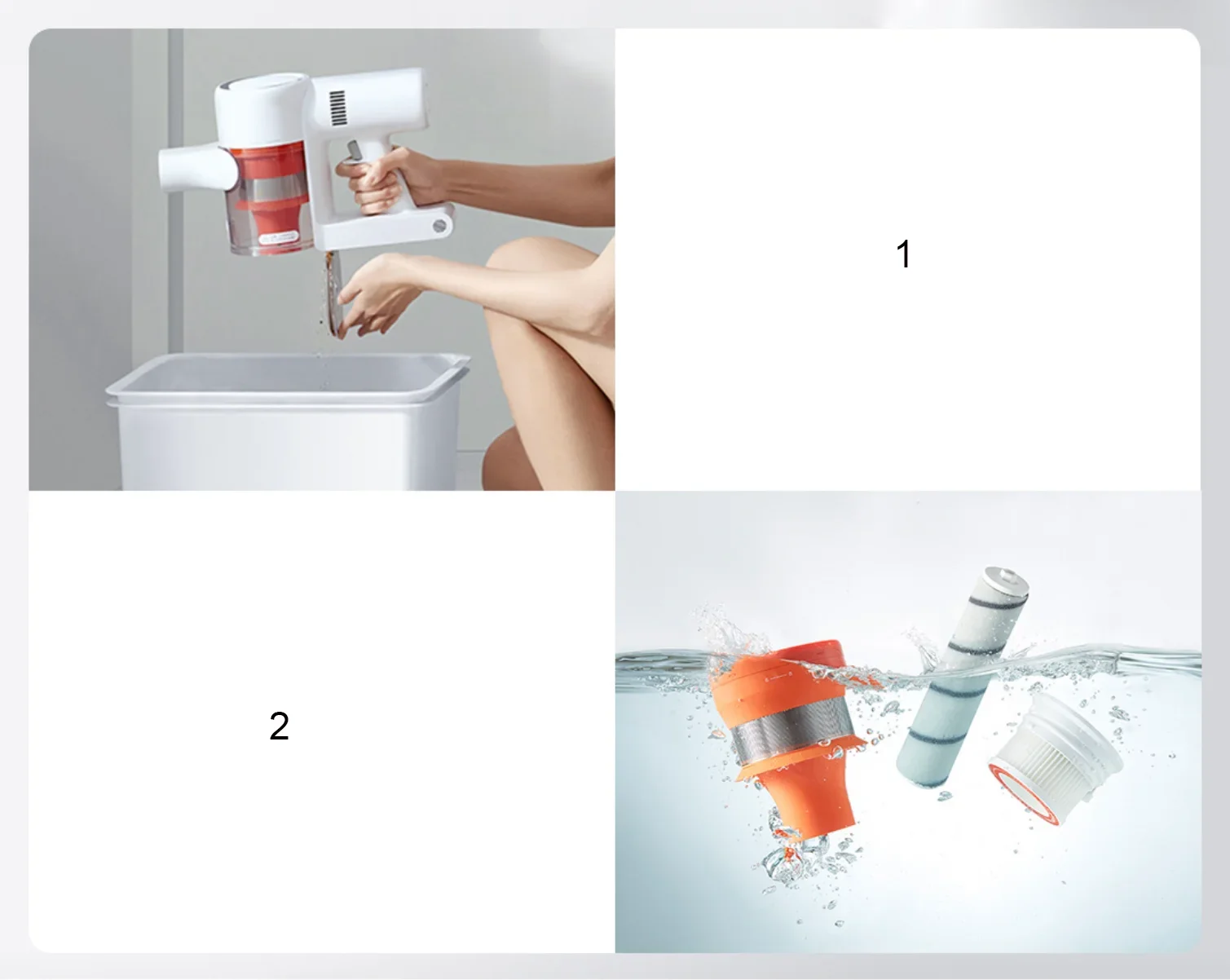 1

2