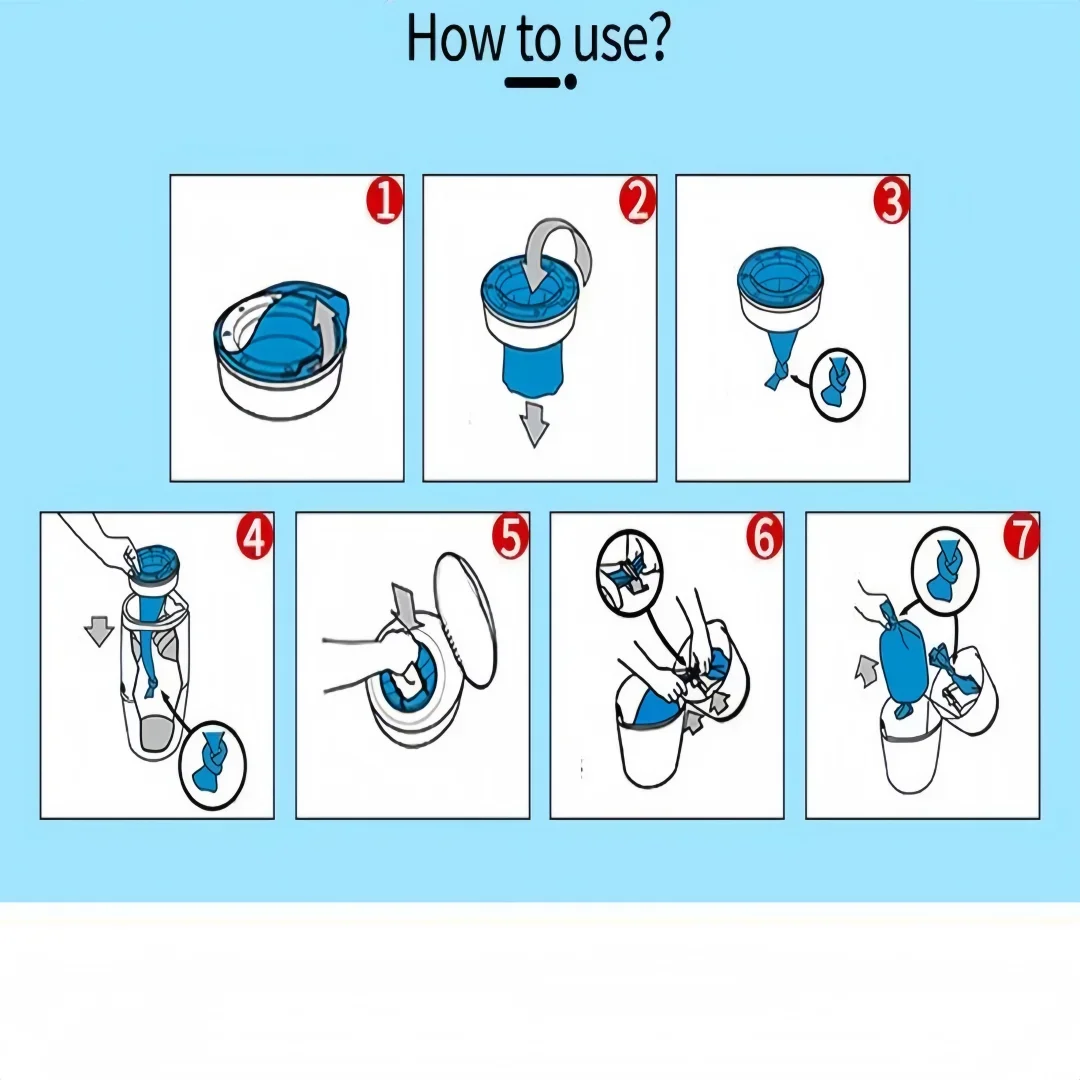 How to use?

1

2

3

4

5

6

7