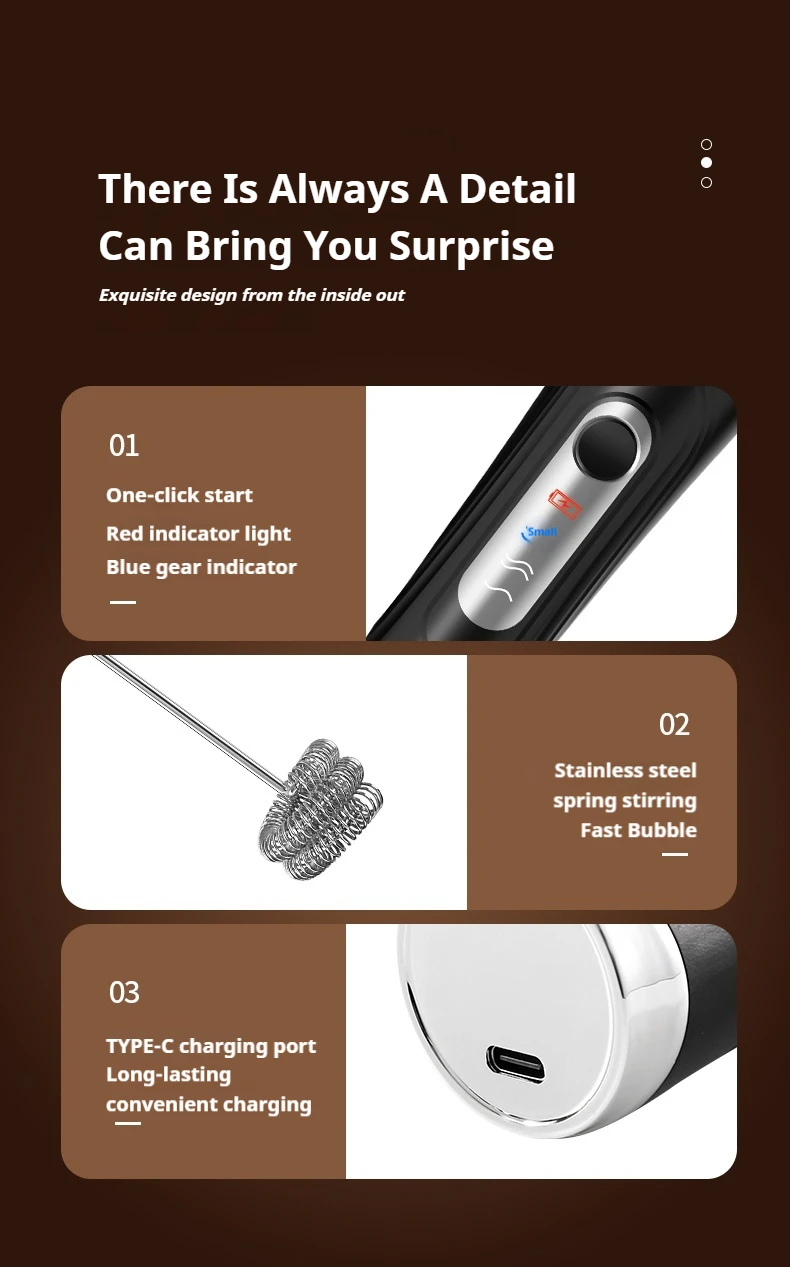 There Is Always A Detail Can Bring You Surprise

Exquisite design from the inside out

01

One-click start

Red indicator light

Blue gear indicator

Small

02

Stainless steel spring stirring Fast Bubble

03

TYPE-C charging port Long-lasting convenient charging