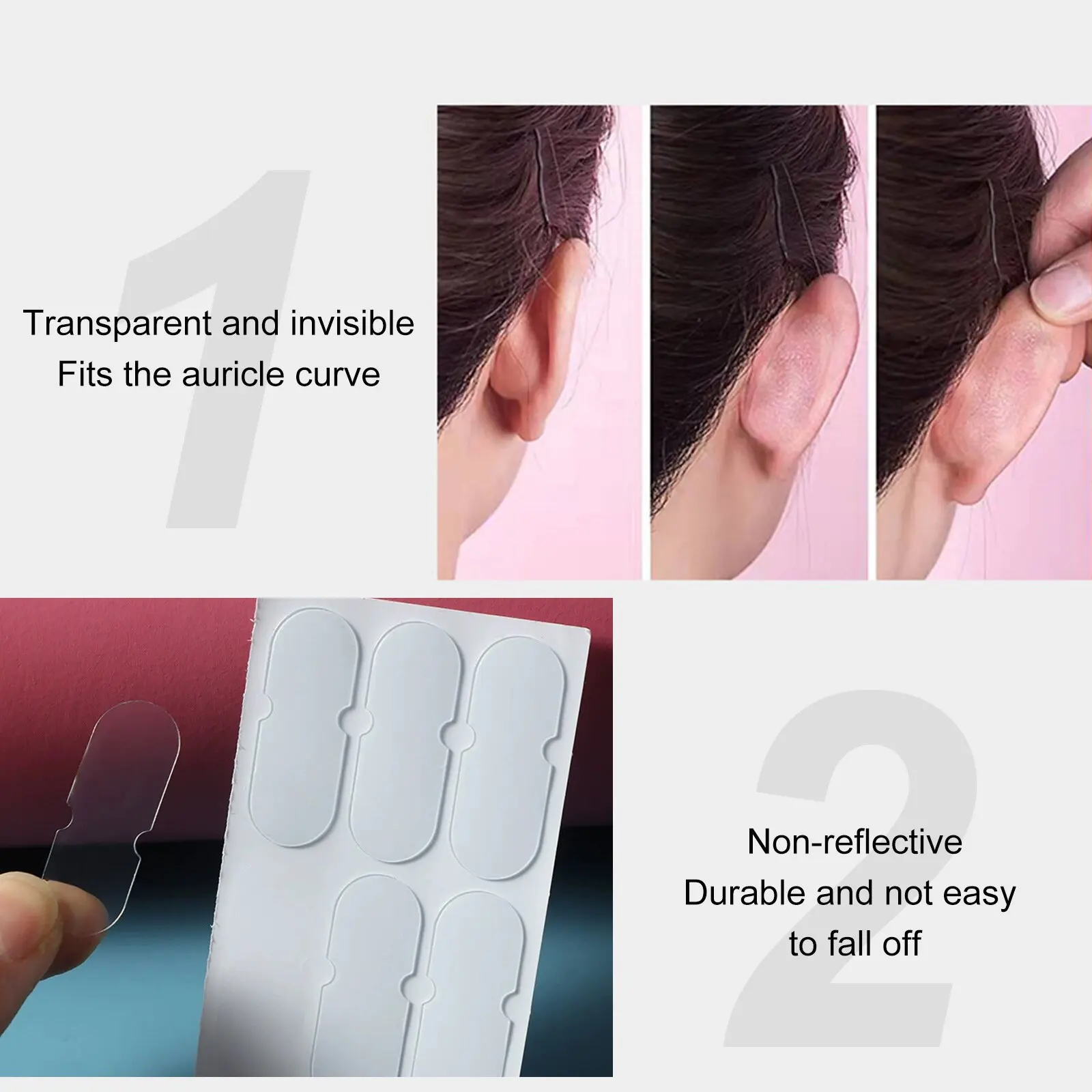 1

Transparent and invisible
Fits the auricle curve

2

Non-reflective
Durable and not easy to fall off