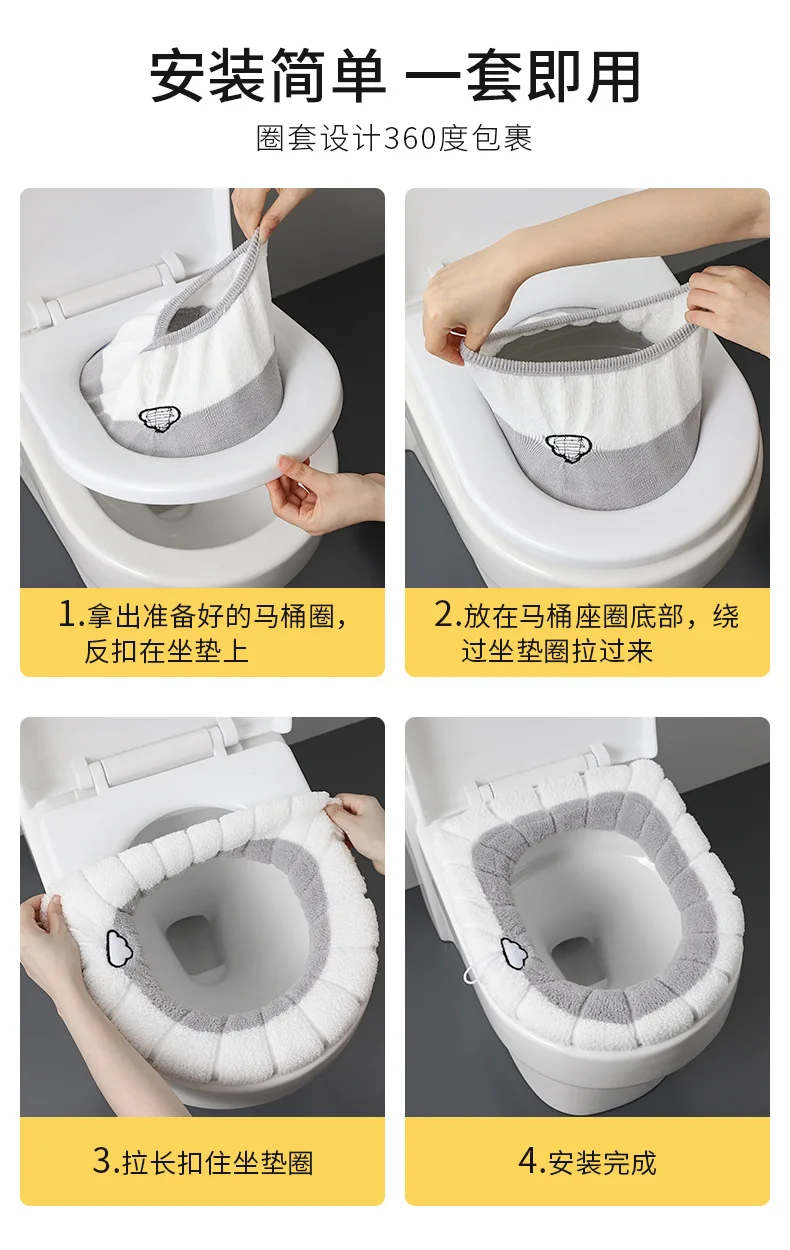 安装简单 一套即用

圈套设计360度包裹

1.拿出准备好的马桶圈，反扣在坐垫上

2.放在马桶座圈底部，绕过坐垫圈拉过来

3.拉长扣住坐垫圈

4.安装完成