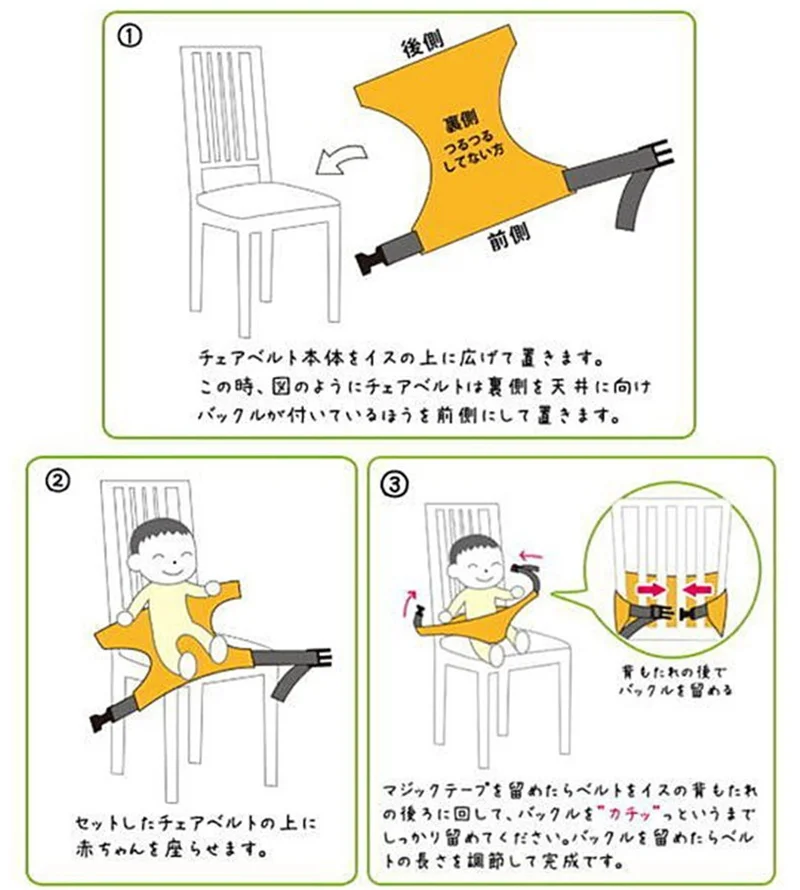 ①

後側

裏側
つるつる
してない方

前側

チェアベルト本体をイスの上に広げて置きます。
この時、図のようにチェアベルトは裏側を天井に向け
バックルが付いているほうを前側にして置きます。

②

セットしたチェアベルトの上に
赤ちゃんを座らせます。

③

背もたれの後で
バックルを留める

マジックテープを留めたらベルトをイスの背もたれの後ろに回して、バックルを"カチッ"っというまでしっかり留めてください。バックルを留めたらベルトの長さを調節して完成です。