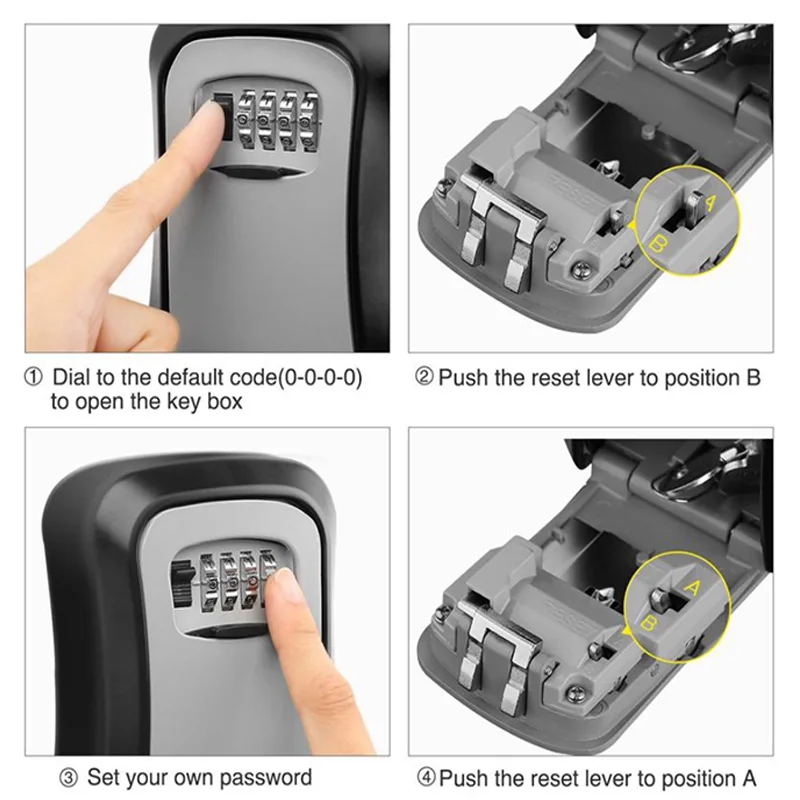 A
B

① Dial to the default code(0-0-0-0) to open the key box

② Push the reset lever to position B

A
B

③ Set your own password

④ Push the reset lever to position A