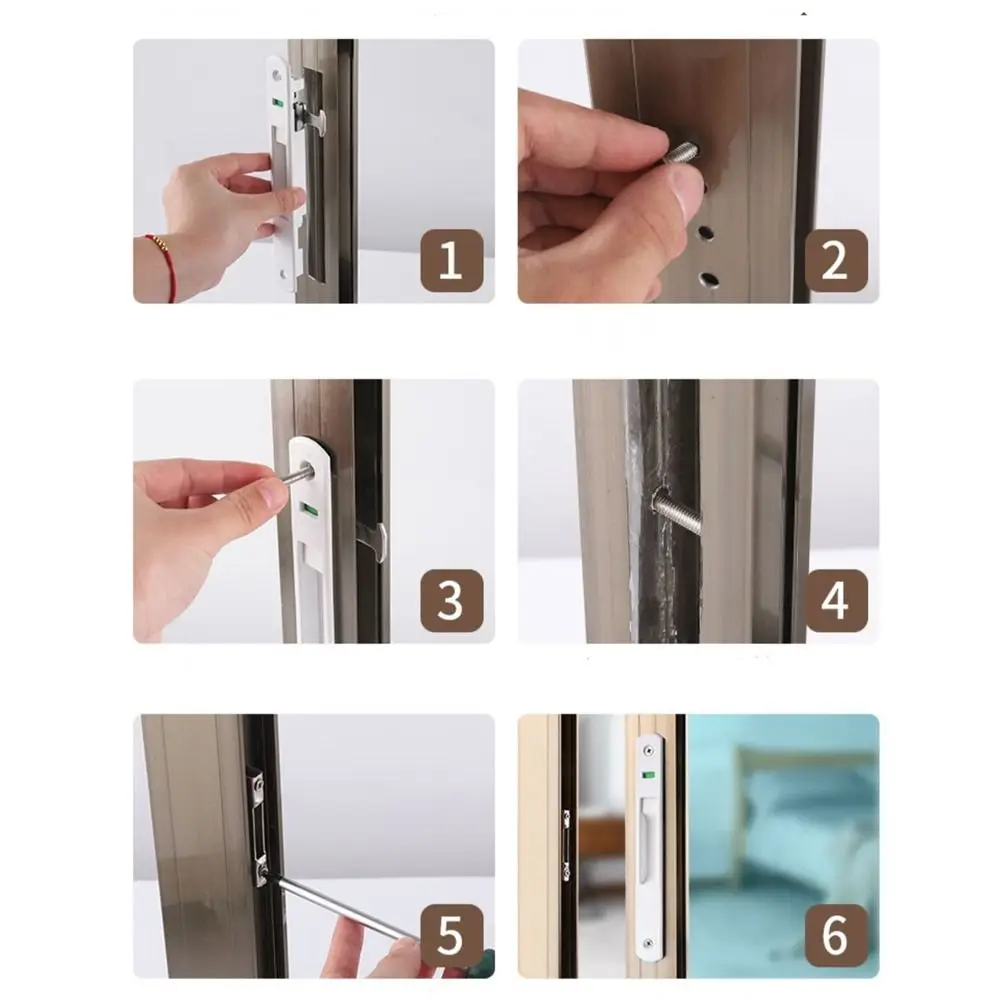 1
2
3
4
5
6