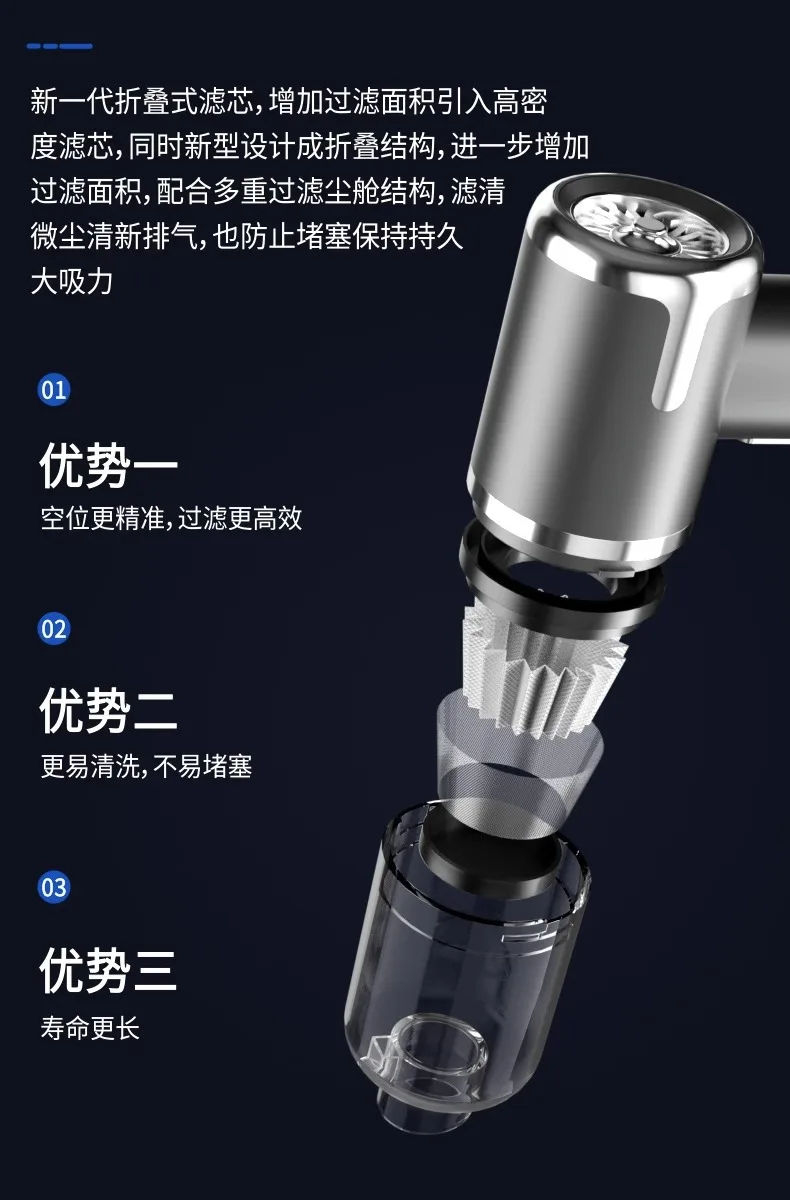 新一代折叠式滤芯，增加过滤面积引入高密度滤芯，同时新型设计成折叠结构，进一步增加过滤面积，配合多重过滤尘舱结构，滤清微尘清新排气，也防止堵塞保持持久大吸力

01

优势一

空位更精准，过滤更高效

02

优势二

更易清洗，不易堵塞

03

优势三

寿命更长