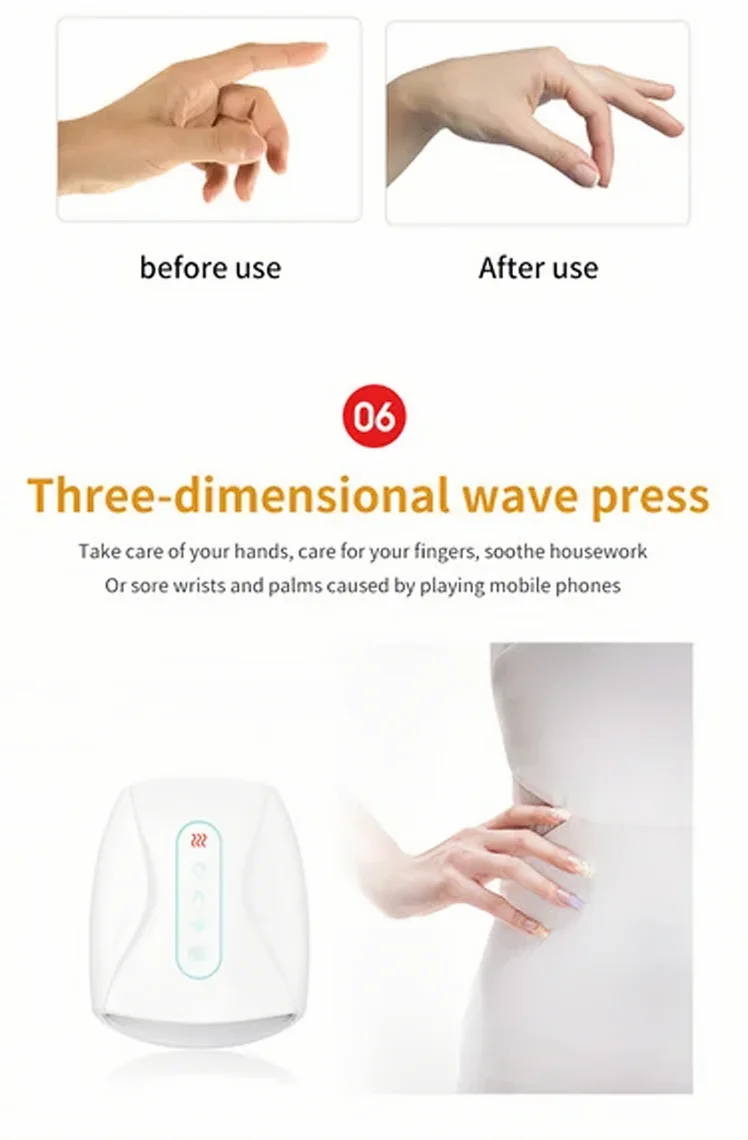 before use

After use

06

Three-dimensional wave press

Take care of your hands, care for your fingers, soothe housework
Or sore wrists and palms caused by playing mobile phones