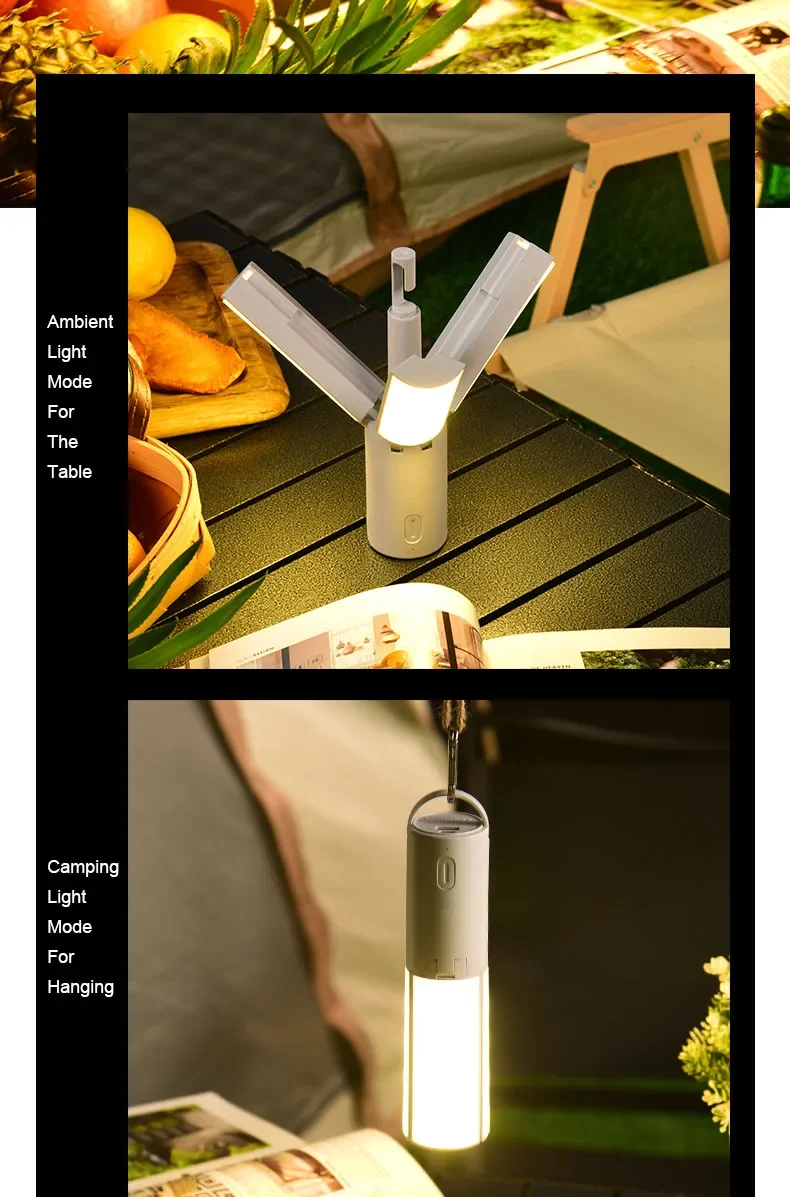 Ambient Light Mode For The Table

Camping Light Mode For Hanging