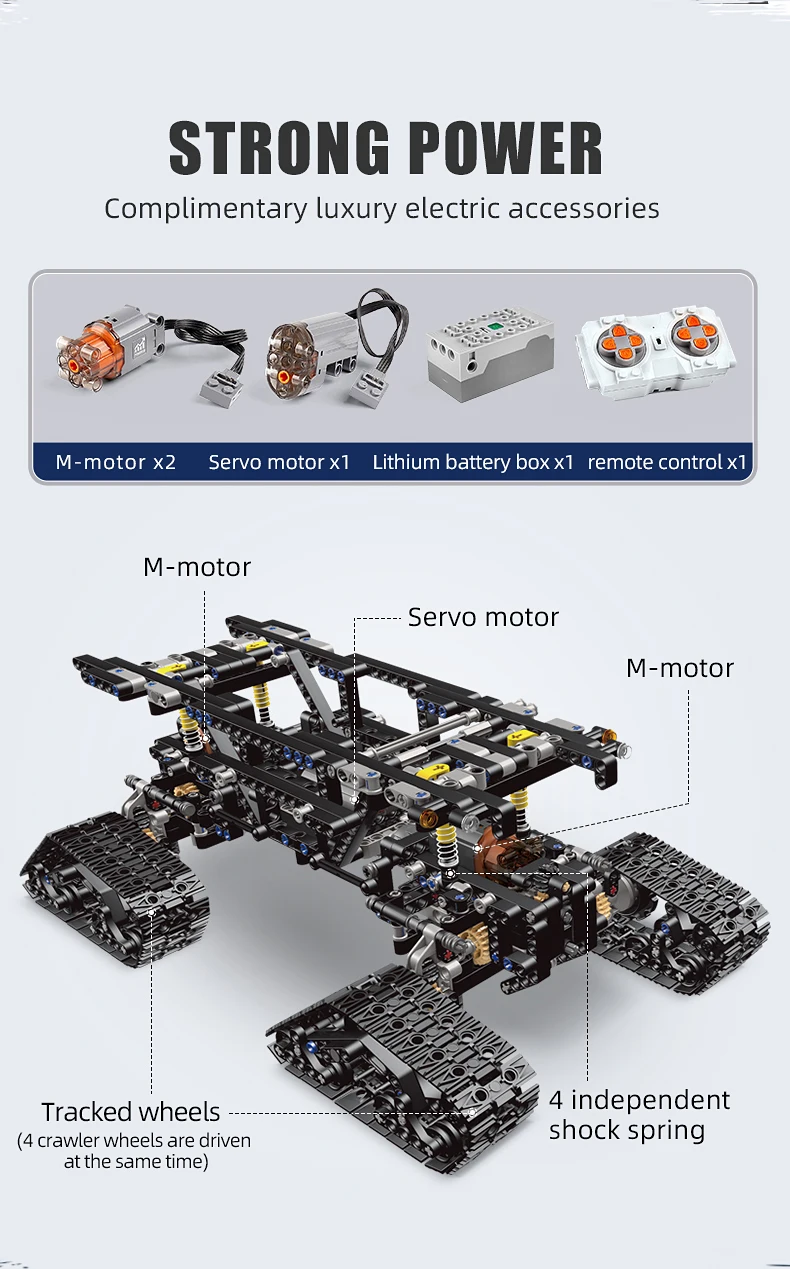 STRONG POWER

Complimentary luxury electric accessories

M-motor x2
Servo motor x1
Lithium battery box x1
remote control x1

M-motor

Servo motor

M-motor

Tracked wheels
(4 crawler wheels are driven at the same time)

4 independent shock spring