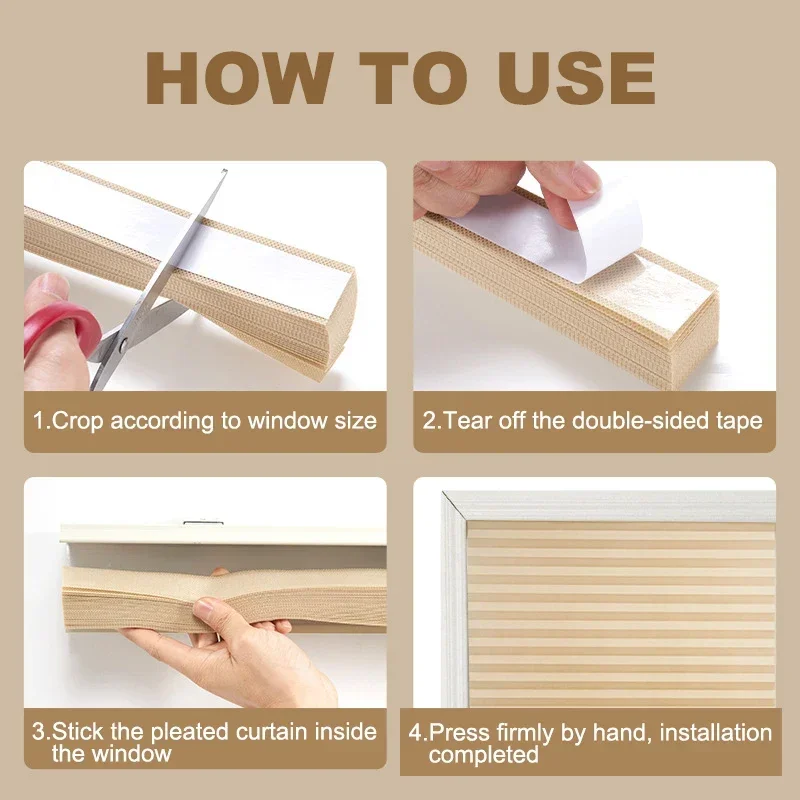 HOW TO USE

1.Crop according to window size

2.Tear off the double-sided tape

3.Stick the pleated curtain inside the window

4.Press firmly by hand, installation completed