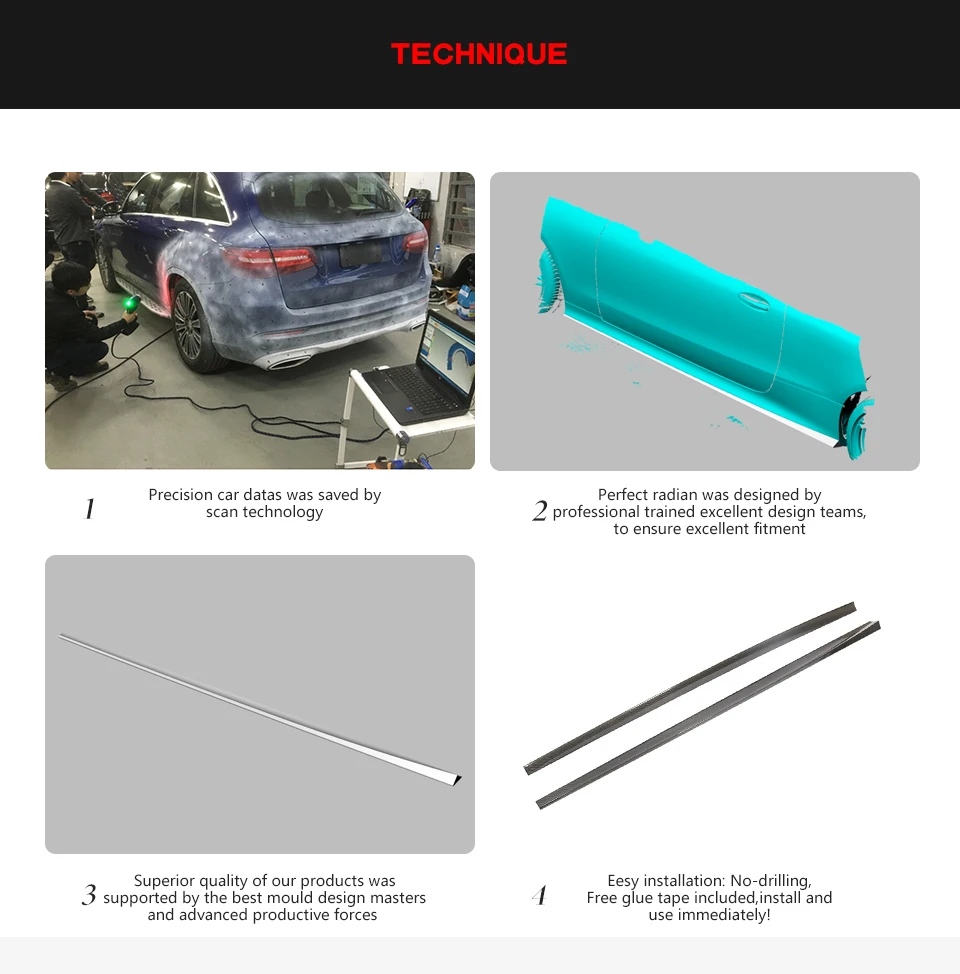 TECHNIQUE

1 Precision car datas was saved by scan technology

2 Perfect radian was designed by professional trained excellent design teams, to ensure excellent fitment

3 Superior quality of our products was supported by the best mould design masters and advanced productive forces

4 Eesy installation: No-drilling, Free glue tape included,install and use immediately!