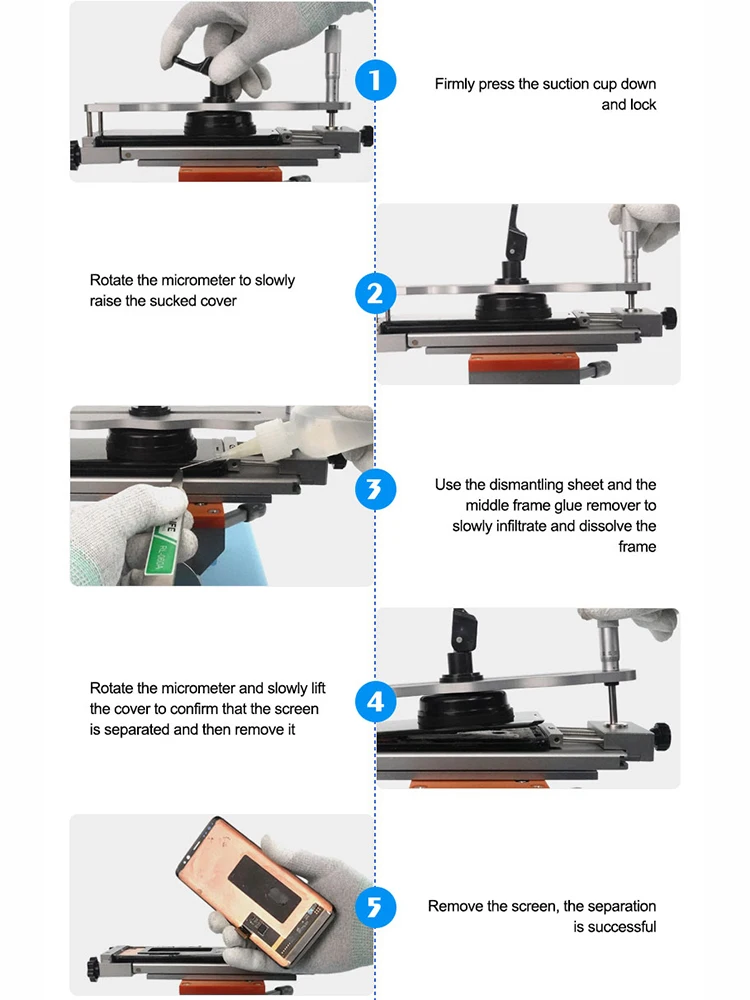 1

Firmly press the suction cup down and lock

Rotate the micrometer to slowly raise the sucked cover

2

3

Use the dismantling sheet and the middle frame glue remover to slowly infiltrate and dissolve the frame

Rotate the micrometer and slowly lift the cover to confirm that the screen is separated and then remove it

4

5

Remove the screen, the separation is successful