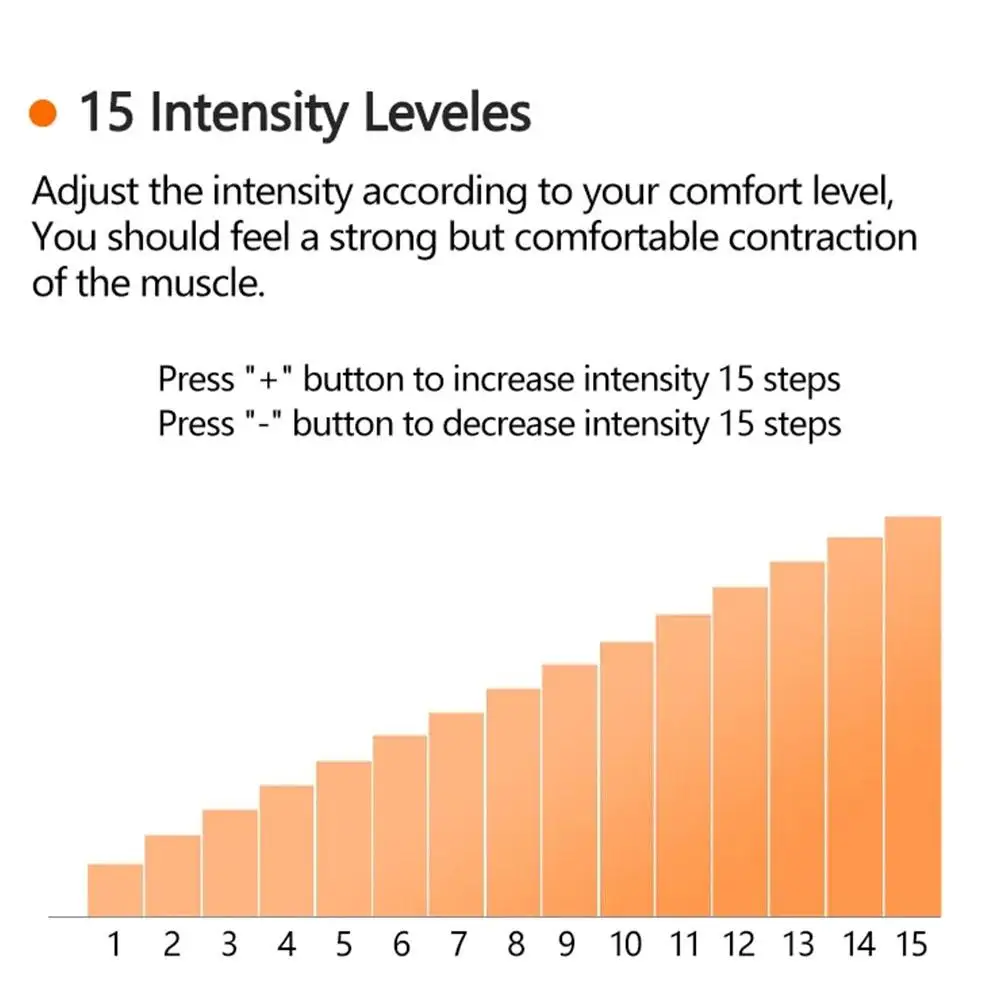 15 Intensity Leveles

Adjust the intensity according to your comfort level, You should feel a strong but comfortable contraction of the muscle.

Press "+" button to increase intensity 15 steps
Press "-" button to decrease intensity 15 steps

1 2 3 4 5 6 7 8 9 10 11 12 13 14 15