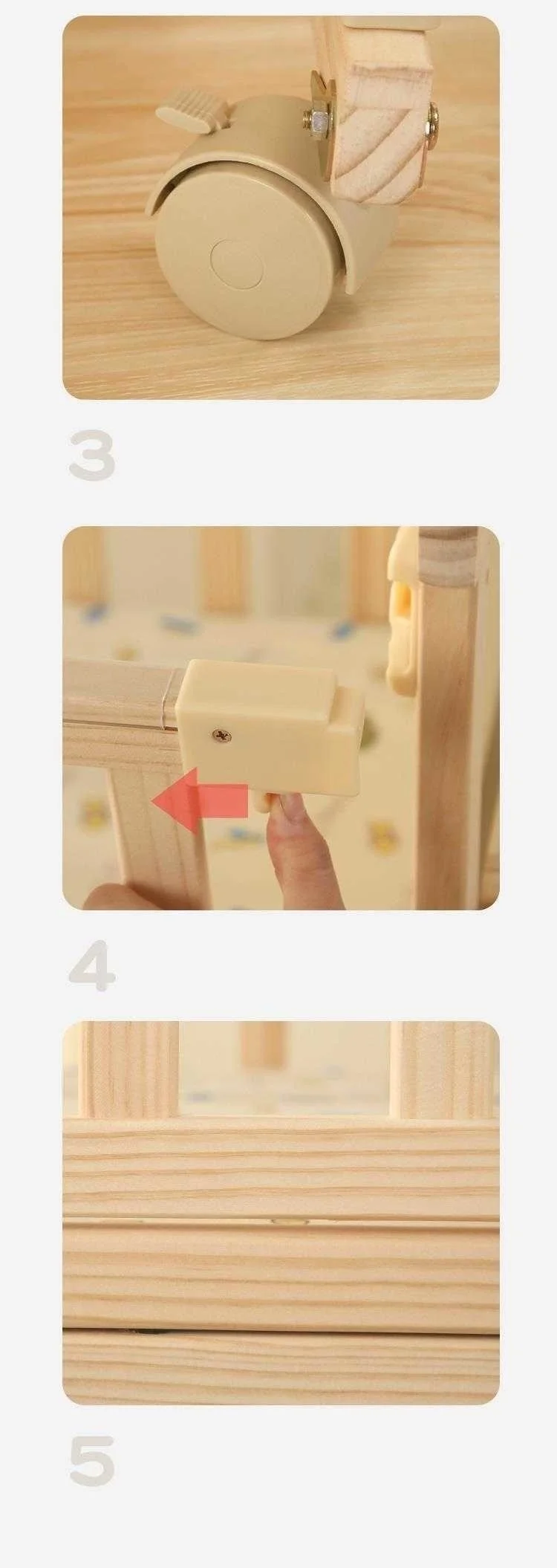 3

4

5