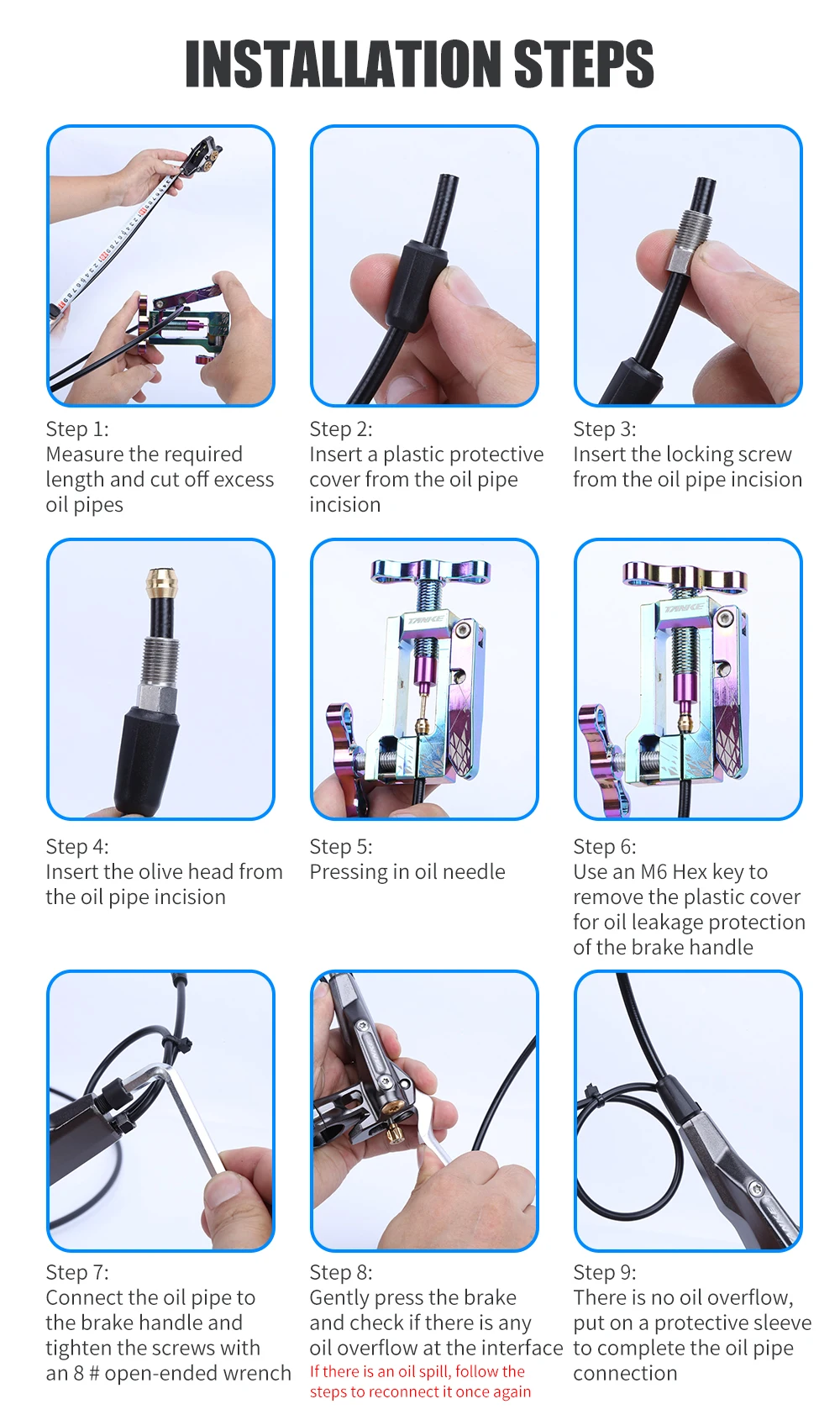 INSTALLATION STEPS

Step 1:
Measure the required length and cut off excess oil pipes

Step 2:
Insert a plastic protective cover from the oil pipe incision

Step 3:
Insert the locking screw from the oil pipe incision

Step 4:
Insert the olive head from the oil pipe incision

TANKE

Step 5:
Pressing in oil needle

TANKE

Step 6:
Use an M6 Hex key to remove the plastic cover for oil leakage protection of the brake handle

Step 7:
Connect the oil pipe to the brake handle and tighten the screws with an 8 # open-ended wrench

Step 8:
Gently press the brake and check if there is any oil overflow at the interface
If there is an oil spill, follow the steps to reconnect it once again

Step 9:
There is no oil overflow, put on a protective sleeve to complete the oil pipe connection