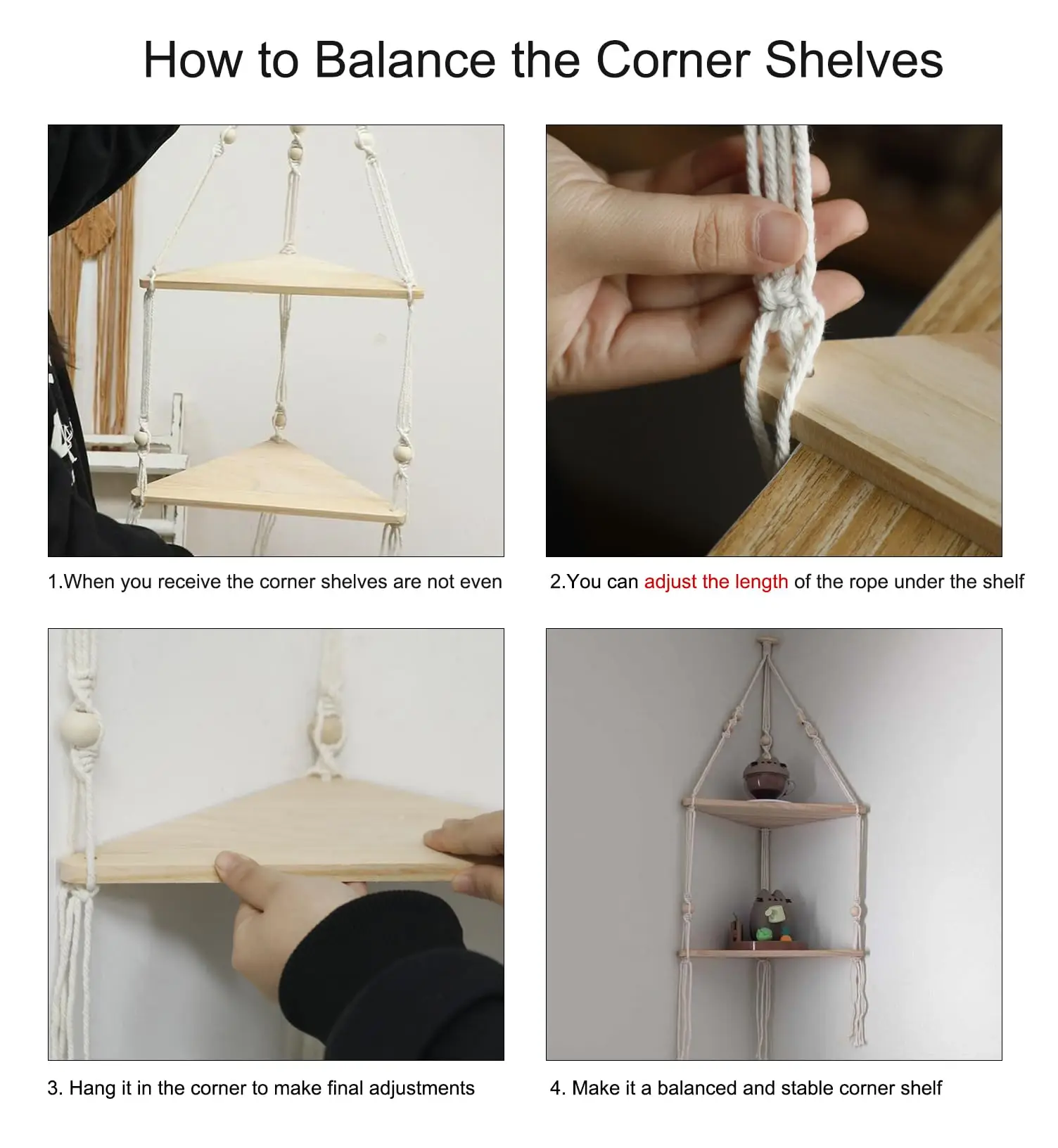 How to Balance the Corner Shelves

1.When you receive the corner shelves are not even

2.You can adjust the length of the rope under the shelf

3. Hang it in the corner to make final adjustments

4. Make it a balanced and stable corner shelf