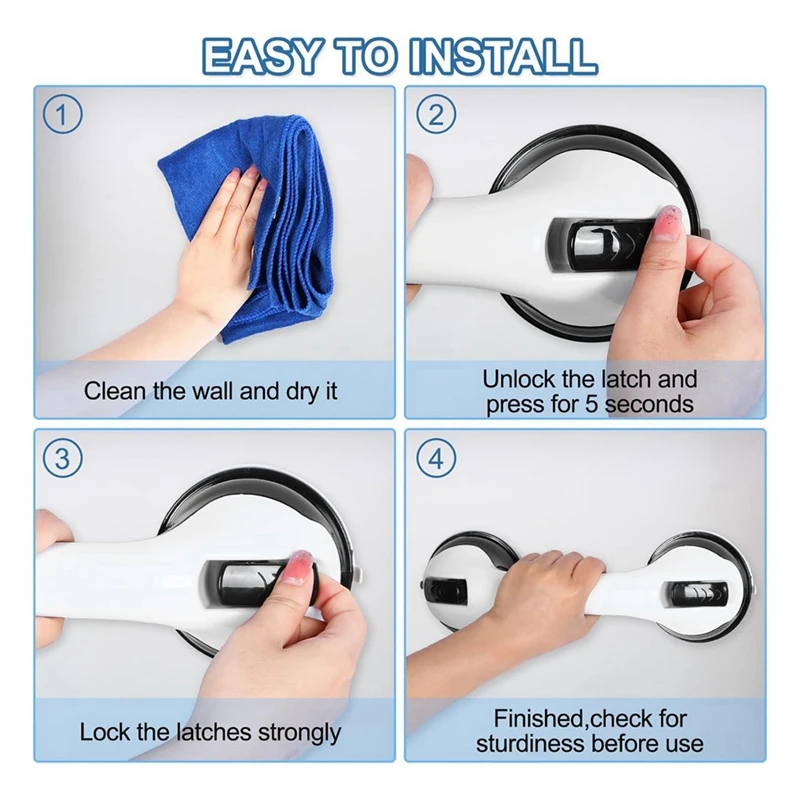 EASY TO INSTALL

1

Clean the wall and dry it

2

Unlock the latch and press for 5 seconds

3

Lock the latches strongly

4

Finished,check for sturdiness before use