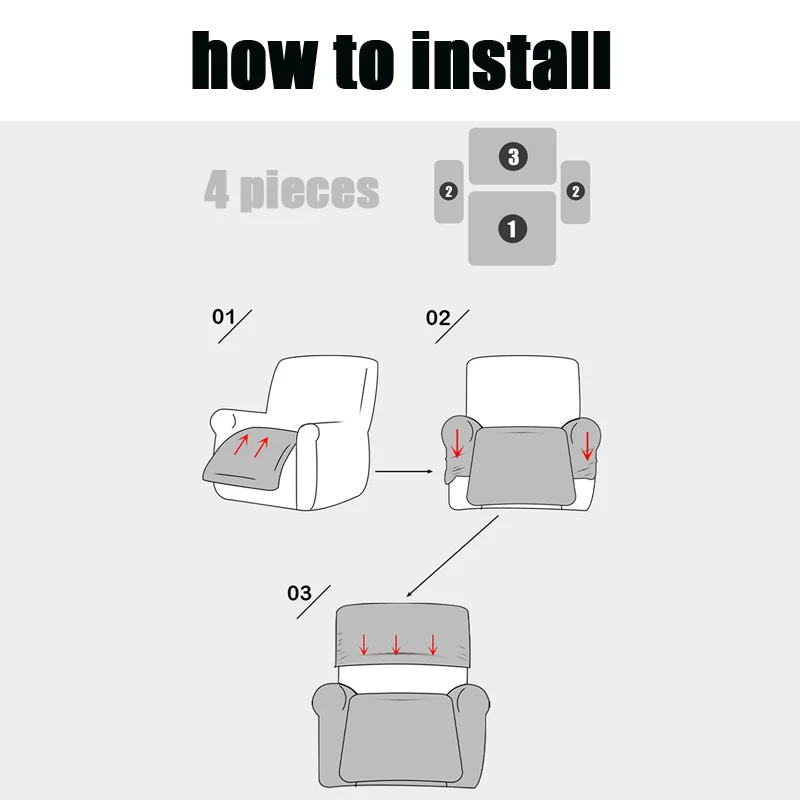 how to install

4 pieces

3
2
2
1

01

02

03