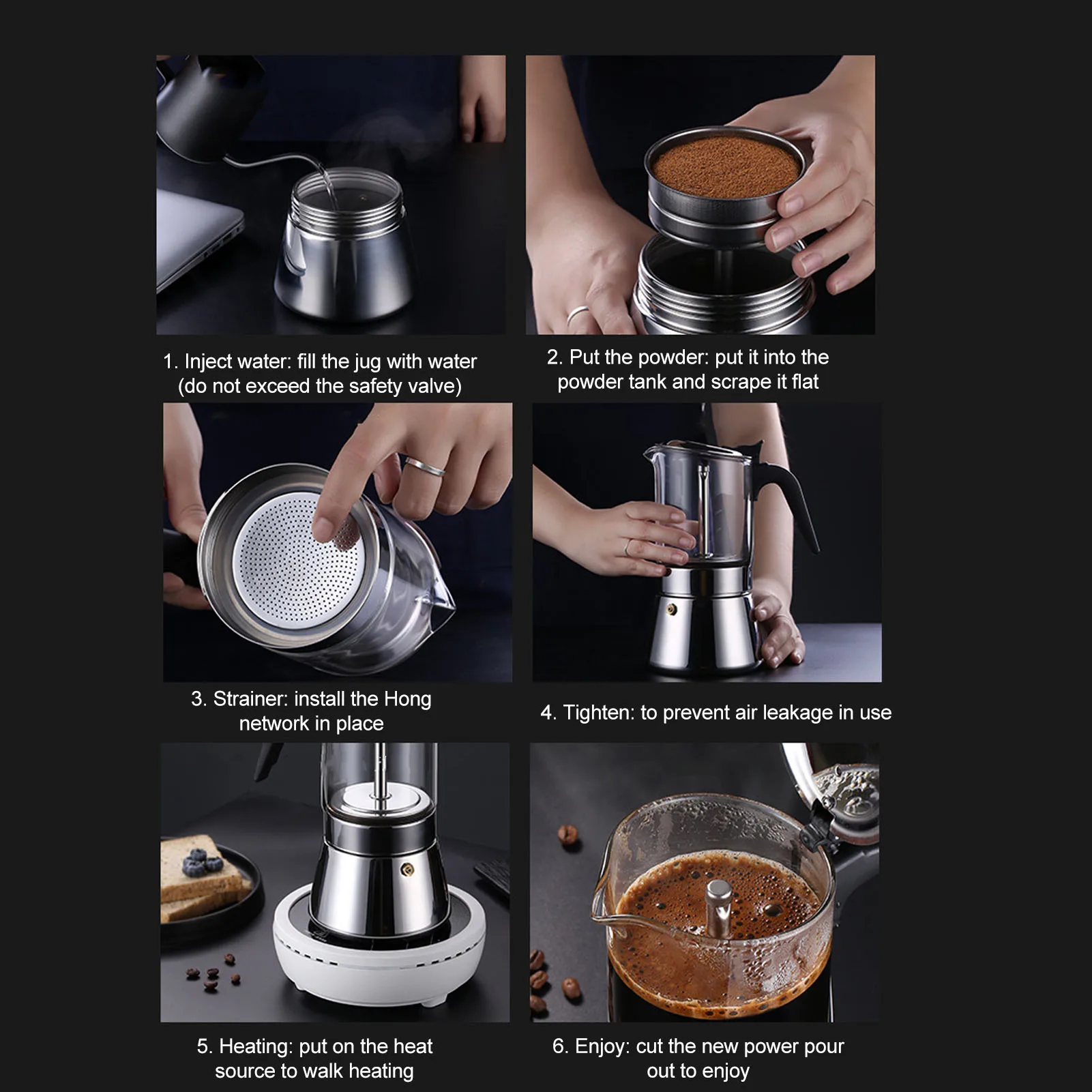 1. Inject water: fill the jug with water (do not exceed the safety valve)

2. Put the powder: put it into the powder tank and scrape it flat

3. Strainer: install the Hong network in place

4. Tighten: to prevent air leakage in use

5. Heating: put on the heat source to walk heating

6. Enjoy: cut the new power pour out to enjoy