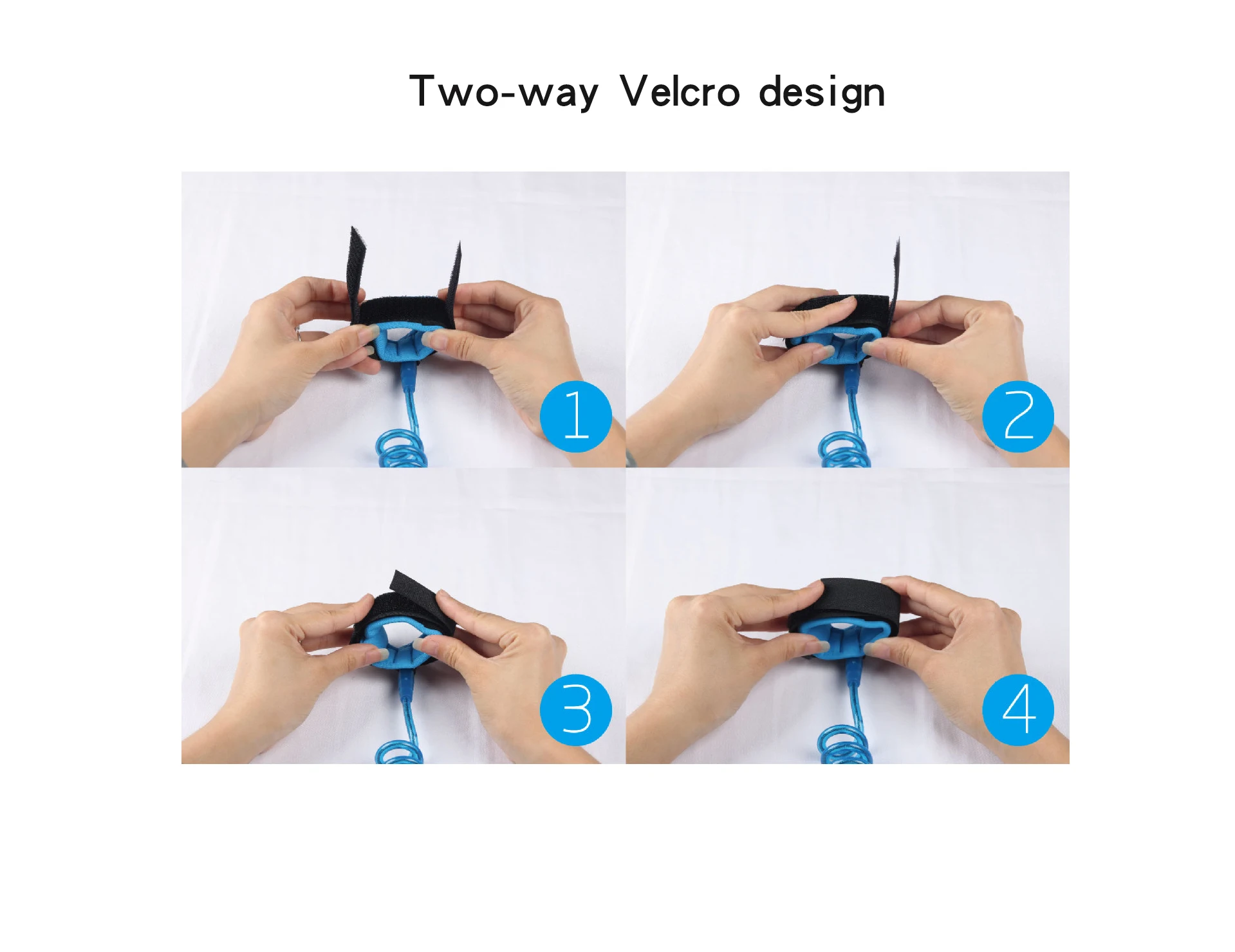 Two-way Velcro design

1

2

3

4