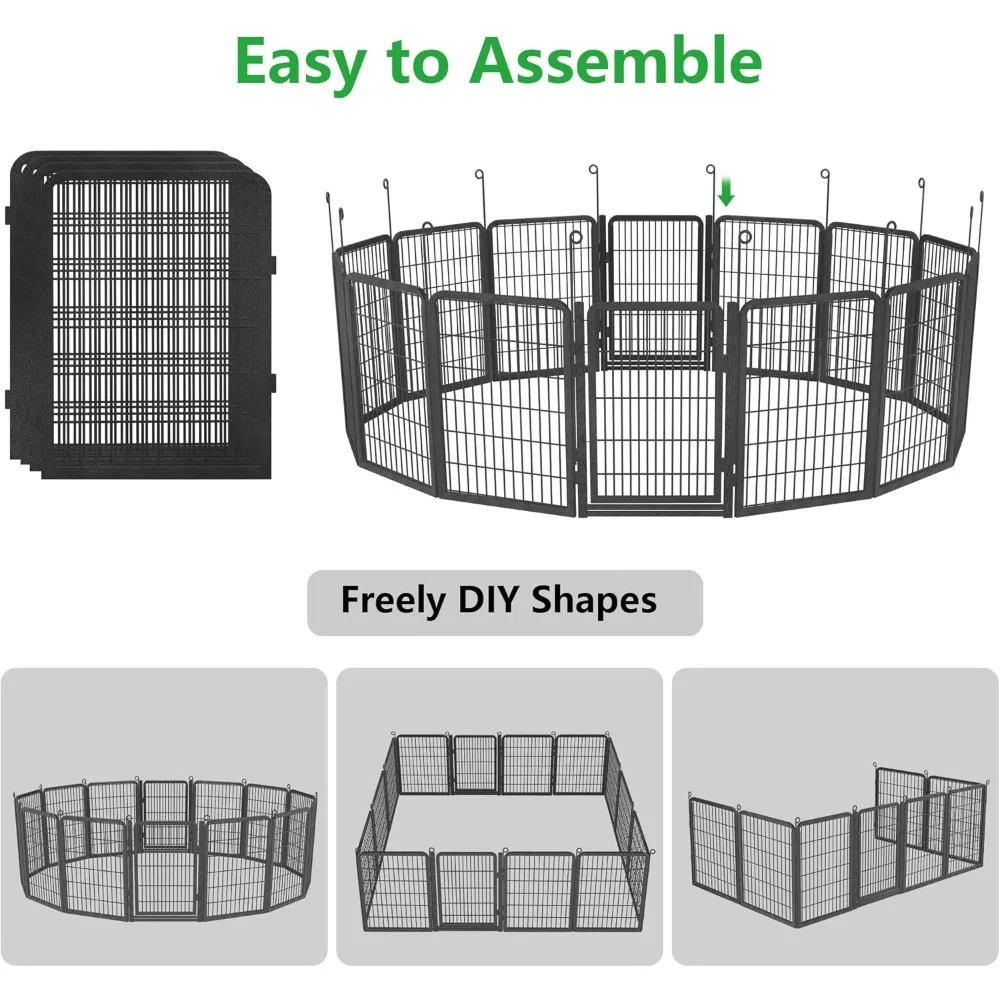 Easy to Assemble

Freely DIY Shapes