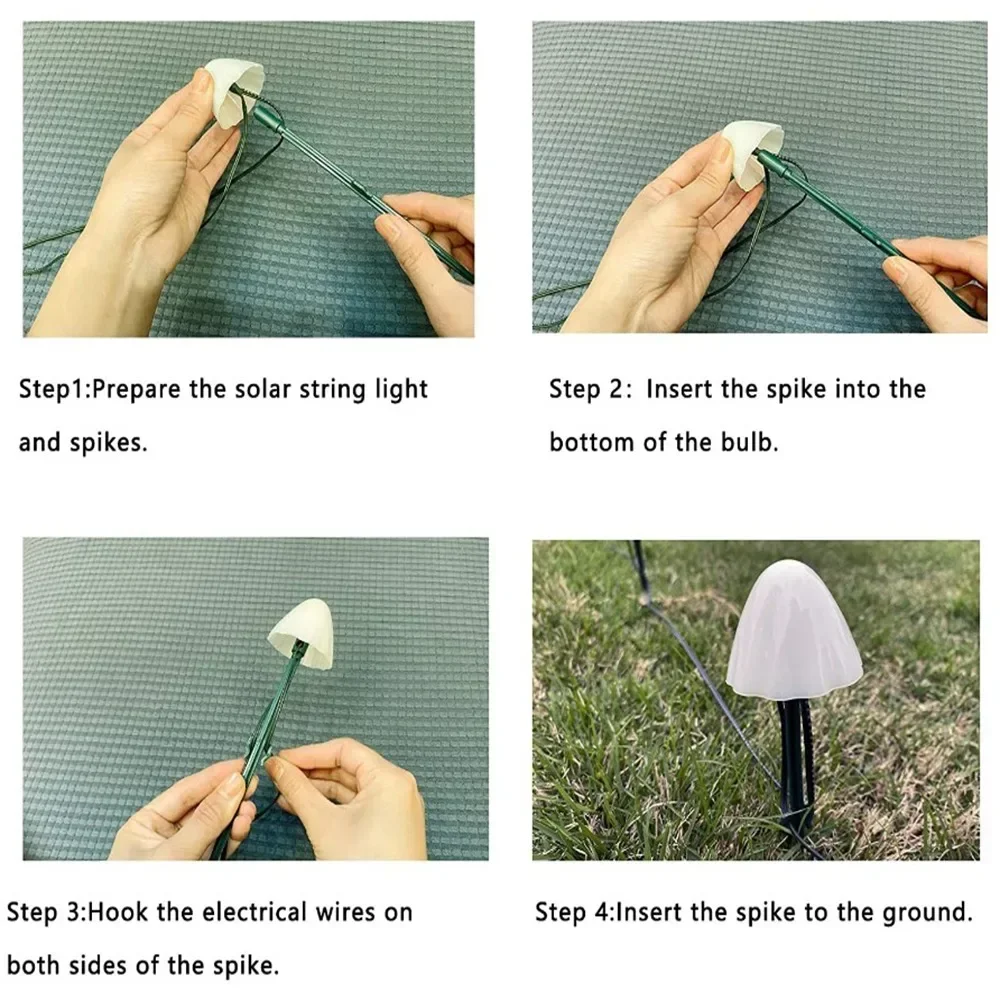 Step1:Prepare the solar string light and spikes.

Step 2: Insert the spike into the bottom of the bulb.

Step 3:Hook the electrical wires on both sides of the spike.

Step 4:Insert the spike to the ground.