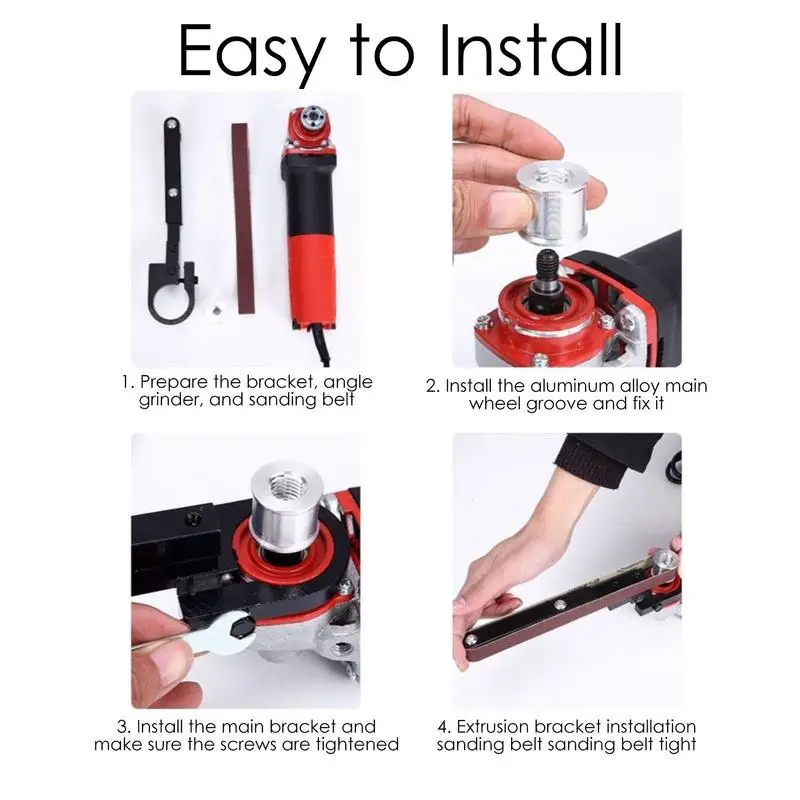 Easy to Install

1. Prepare the bracket, angle grinder, and sanding belt

2. Install the aluminum alloy main wheel groove and fix it

3. Install the main bracket and make sure the screws are tightened

4. Extrusion bracket installation sanding belt sanding belt tight