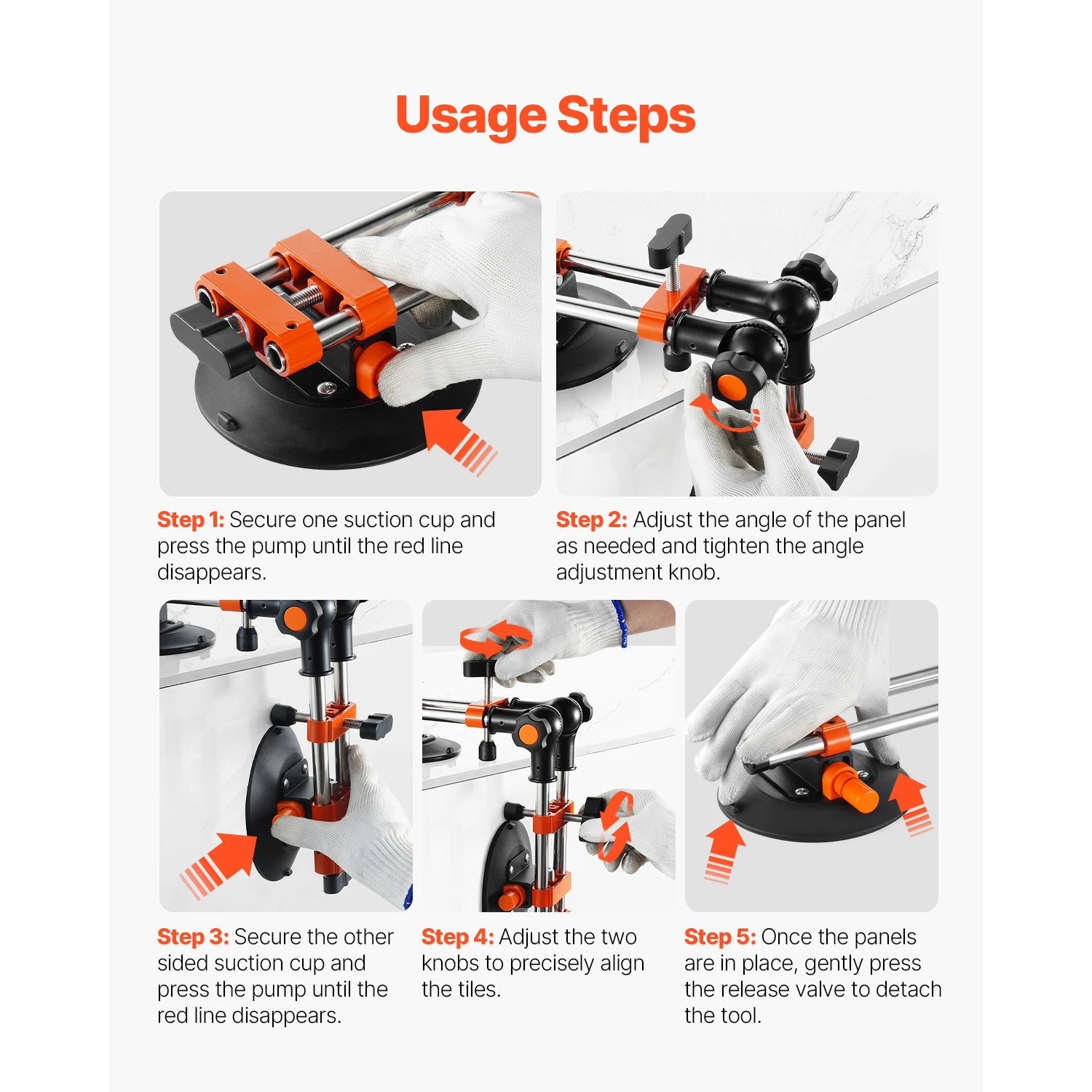 Usage Steps

Step 1: Secure one suction cup and press the pump until the red line disappears.

Step 2: Adjust the angle of the panel as needed and tighten the angle adjustment knob.

Step 3: Secure the other sided suction cup and press the pump until the red line disappears.

Step 4: Adjust the two knobs to precisely align the tiles.

Step 5: Once the panels are in place, gently press the release valve to detach the tool.