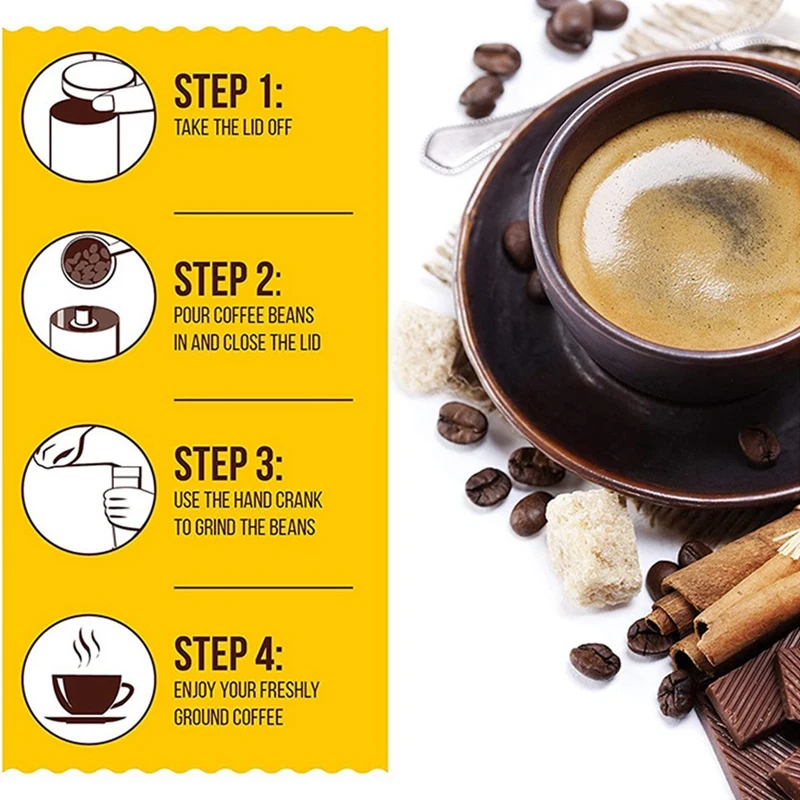 STEP 1:
TAKE THE LID OFF

STEP 2:
POUR COFFEE BEANS IN AND CLOSE THE LID

STEP 3:
USE THE HAND CRANK TO GRIND THE BEANS

STEP 4:
ENJOY YOUR FRESHLY GROUND COFFEE