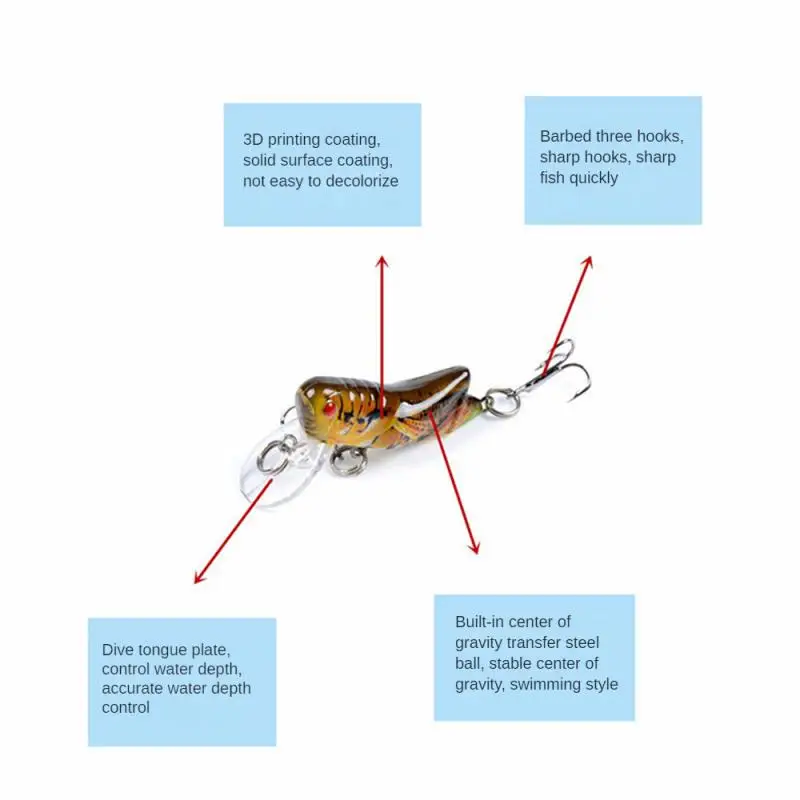 3D printing coating, solid surface coating, not easy to decolorize

Barbed three hooks, sharp hooks, sharp fish quickly

Dive tongue plate, control water depth, accurate water depth control

Built-in center of gravity transfer steel ball, stable center of gravity, swimming style