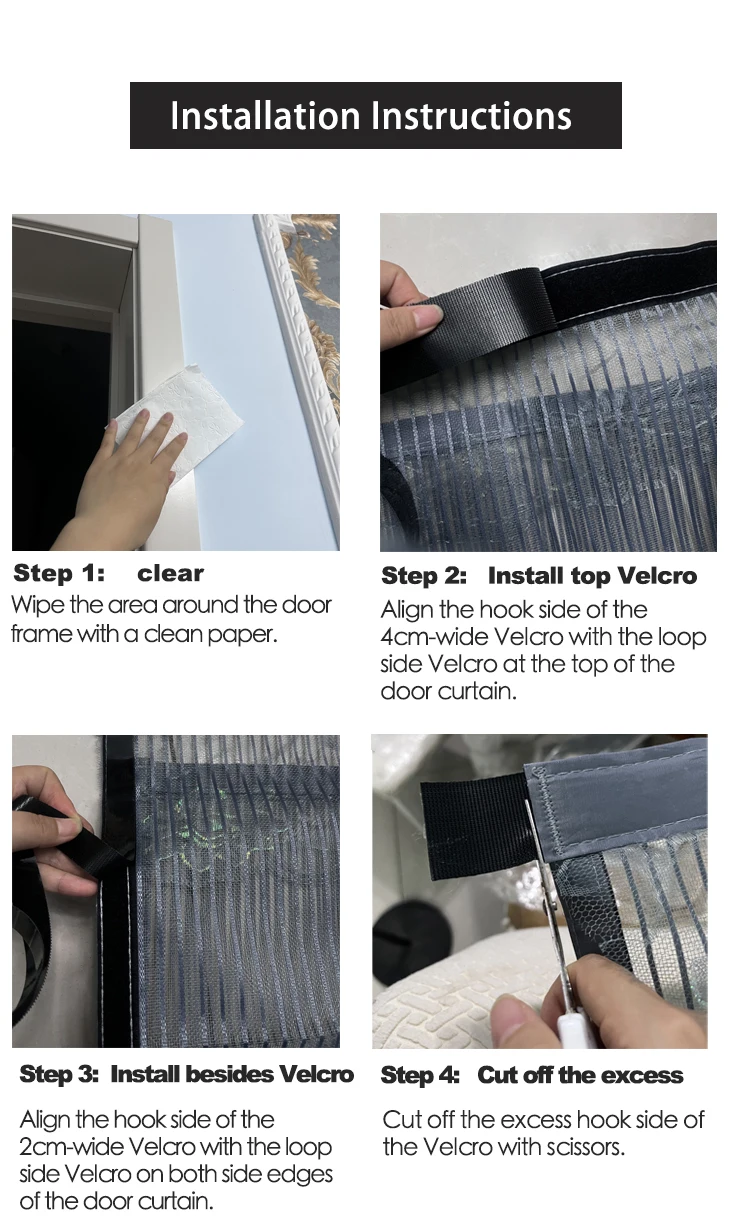 Installation Instructions

Step 1: clear
Wipe the area around the door frame with a clean paper.

Step 2: Install top Velcro
Align the hook side of the 4cm-wide Velcro with the loop side Velcro at the top of the door curtain.

Step 3: Install besides Velcro
Align the hook side of the 2cm-wide Velcro with the loop side Velcro on both side edges of the door curtain.

Step 4: Cut off the excess
Cut off the excess hook side of the Velcro with scissors.