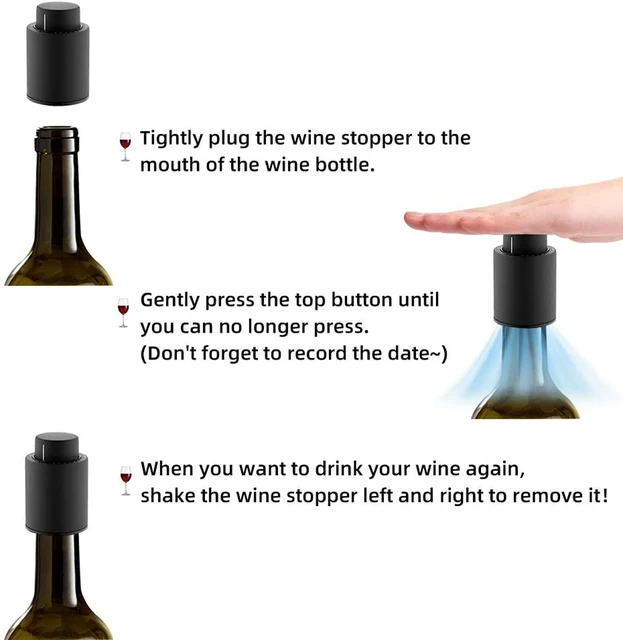 Tightly plug the wine stopper to the mouth of the wine bottle.

Gently press the top button until you can no longer press.
(Don't forget to record the date~)

When you want to drink your wine again, shake the wine stopper left and right to remove it!