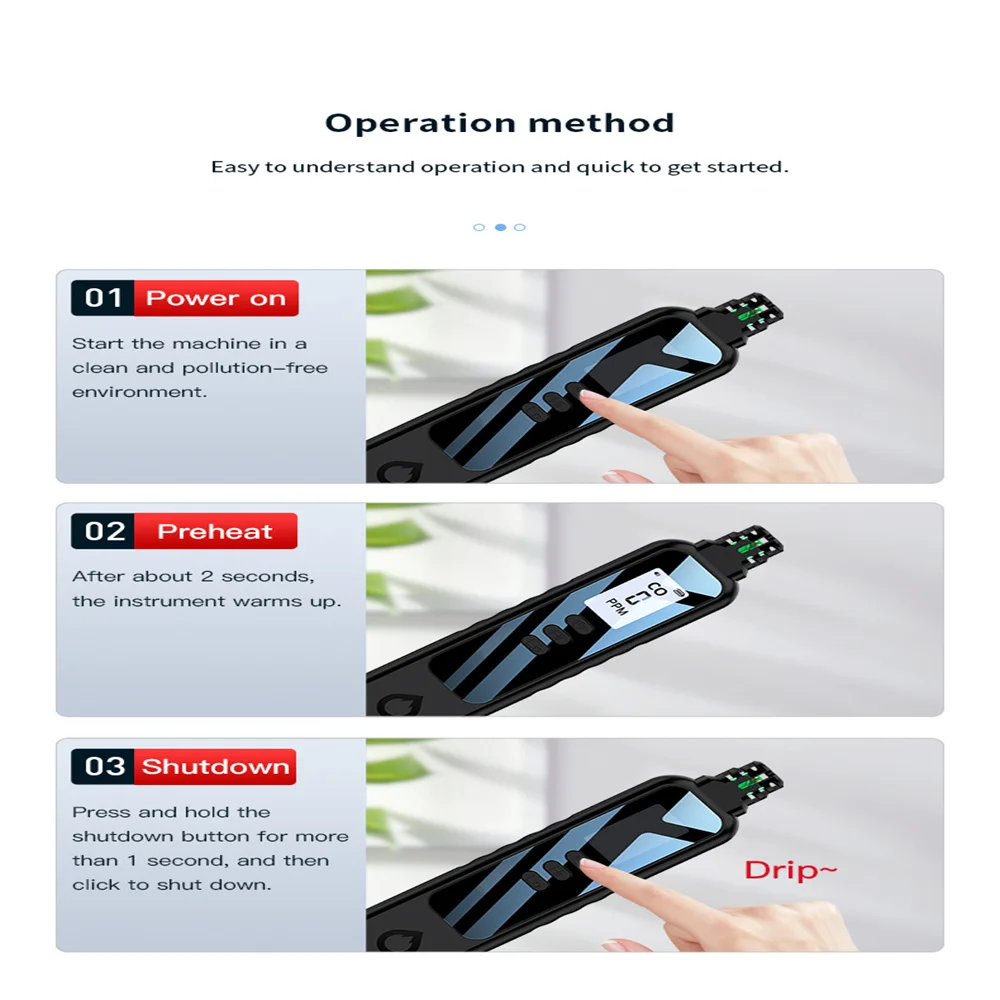 Operation method

Easy to understand operation and quick to get started.

01 Power on

Start the machine in a clean and pollution-free environment.

02 Preheat

After about 2 seconds, the instrument warms up.

CO
0
PPM

03 Shutdown

Press and hold the shutdown button for more than 1 second, and then click to shut down.

Drip~