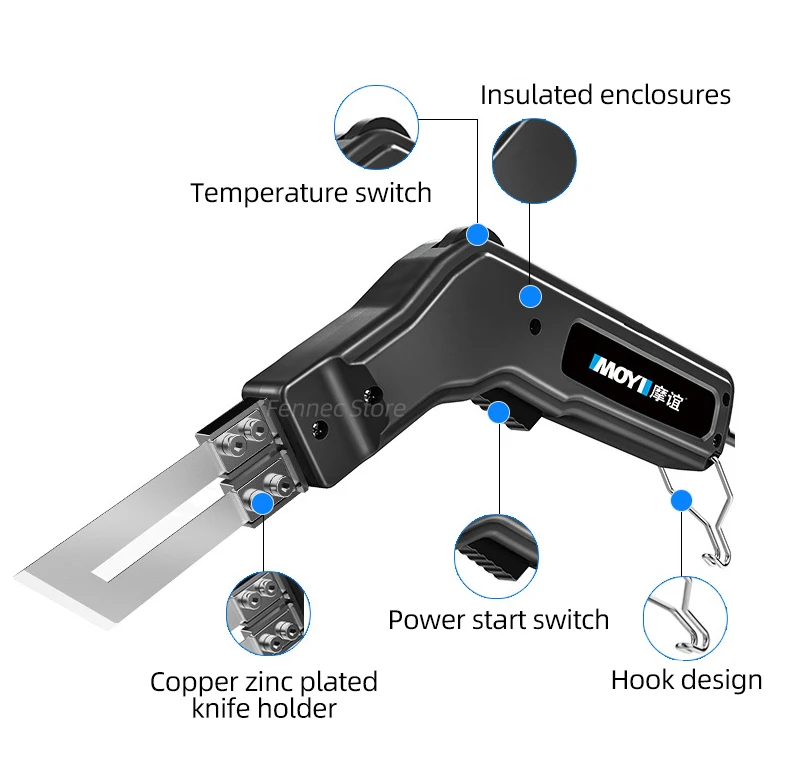 Insulated enclosures

Temperature switch

MOYI 摩谊

Fennec Store

Power start switch

Copper zinc plated knife holder

Hook design