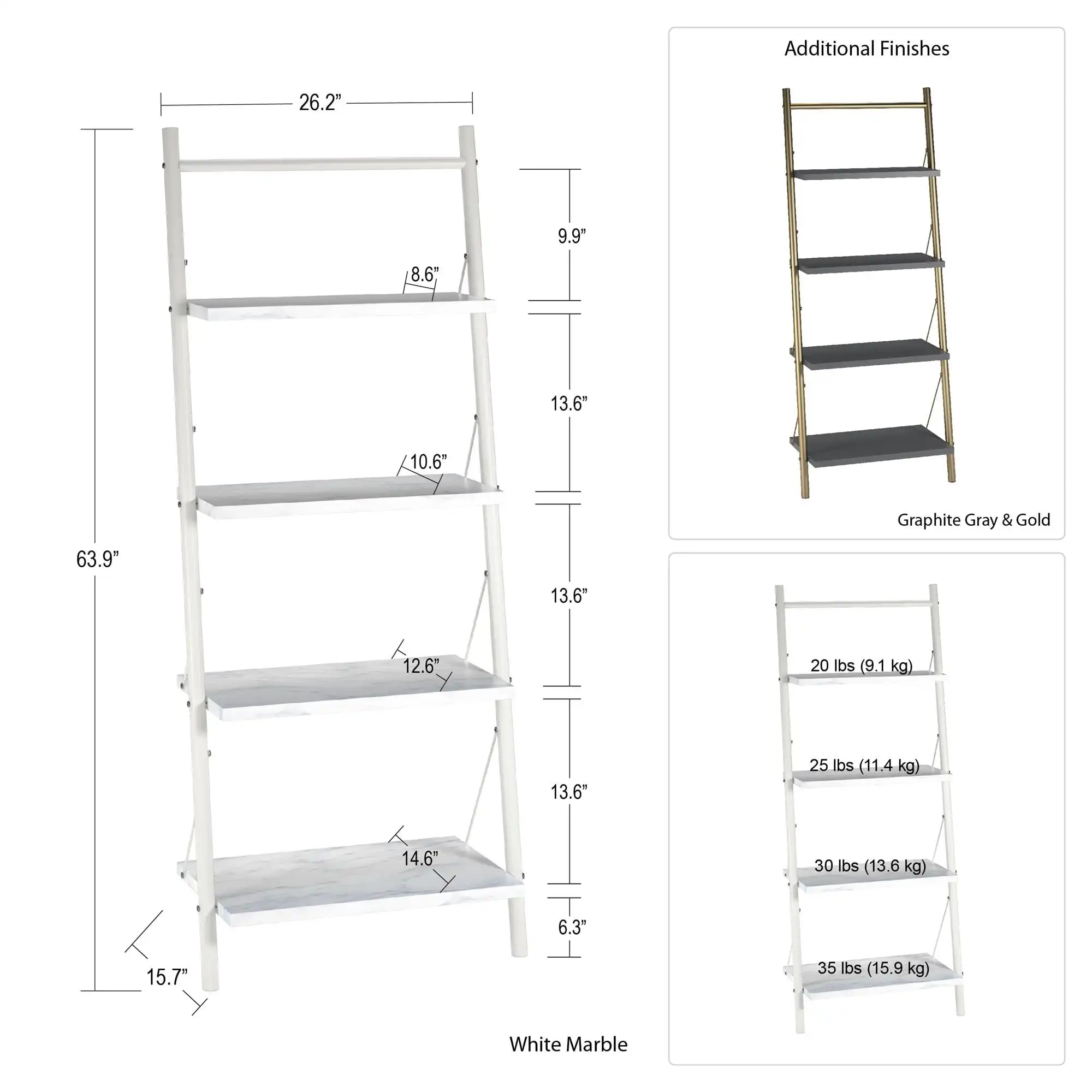 26.2”

63.9”

9.9”

8.6”

13.6”

10.6”

13.6”

12.6”

13.6”

14.6”

6.3”

15.7”

White Marble

Additional Finishes

Graphite Gray & Gold

20 lbs (9.1 kg)

25 lbs (11.4 kg)

30 lbs (13.6 kg)

35 lbs (15.9 kg)