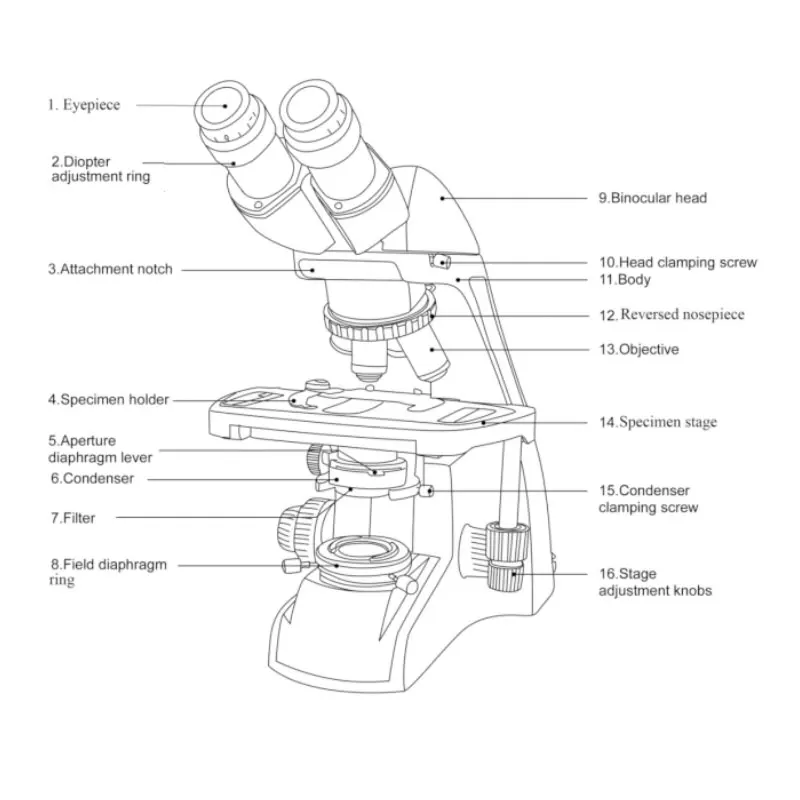 1. Eyepiece

2.Diopter adjustment ring

3.Attachment notch

4.Specimen holder

5.Aperture diaphragm lever

6.Condenser

7.Filter

8.Field diaphragm ring

9.Binocular head

10.Head clamping screw

11.Body

12.Reversed nosepiece

13.Objective

14.Specimen stage

15.Condenser clamping screw

16.Stage adjustment knobs