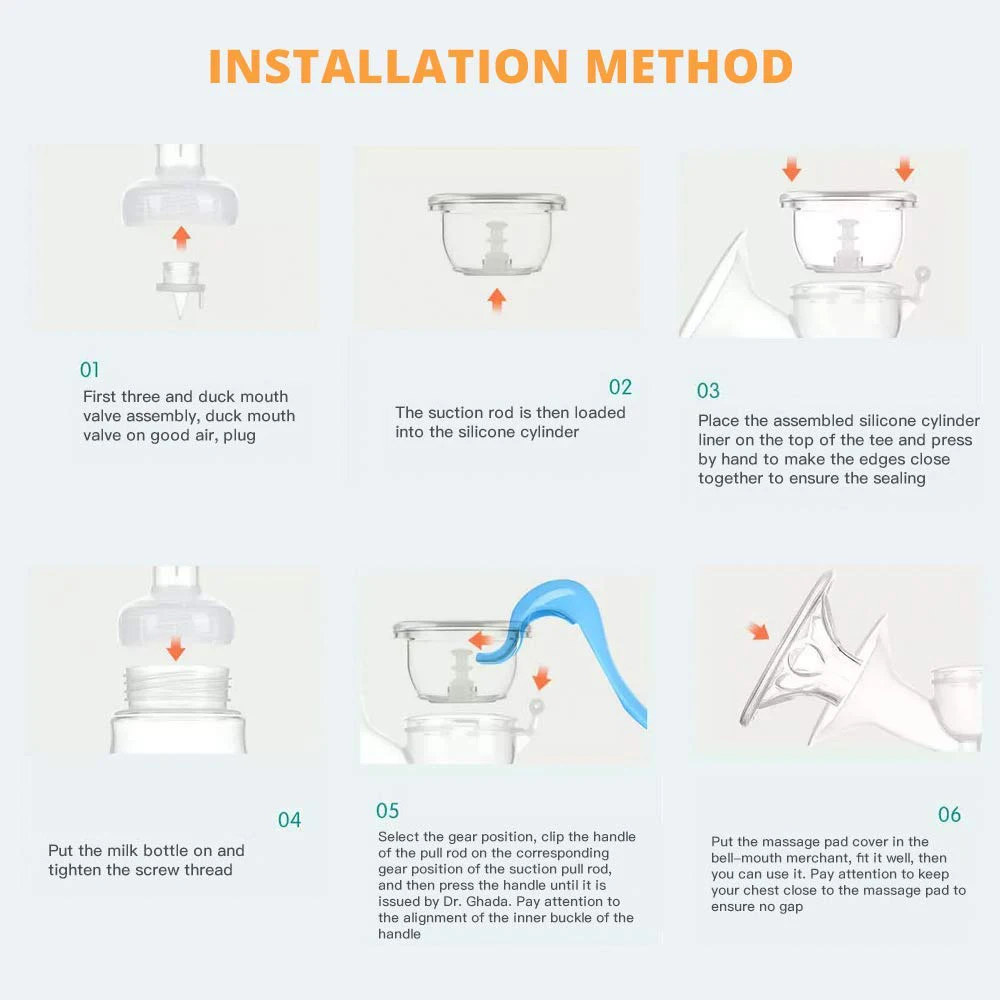 INSTALLATION METHOD

01
First three and duck mouth valve assembly, duck mouth valve on good air, plug

02
The suction rod is then loaded into the silicone cylinder

03
Place the assembled silicone cylinder liner on the top of the tee and press by hand to make the edges close together to ensure the sealing

04
Put the milk bottle on and tighten the screw thread

05
Select the gear position, clip the handle of the pull rod on the corresponding gear position of the suction pull rod, and then press the handle until it is issued by Dr. Ghada. Pay attention to the alignment of the inner buckle of the handle

06
Put the massage pad cover in the bell-mouth merchant, fit it well, then you can use it. Pay attention to keep your chest close to the massage pad to ensure no gap